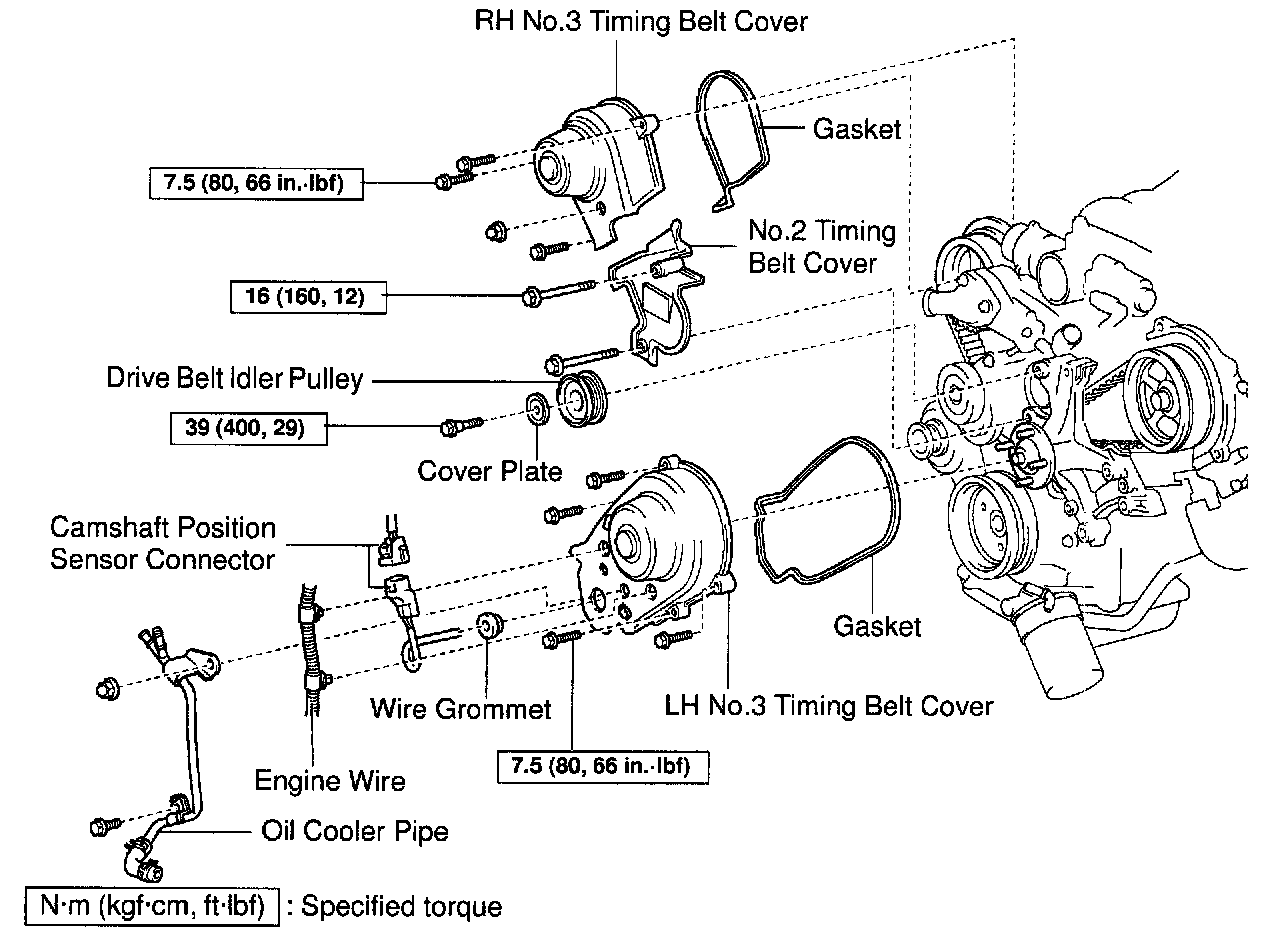 RH No.3 Timing Belt Cover

Gasket

7.5 (80, 66 in.·lbf)

No.2 Timing Belt Cover

16 (160, 12)

Drive Belt Idler Pulley

39 (400, 29)

Cover Plate

Camshaft Position Sensor Connector

Gasket

Wire Grommet

LH No.3 Timing Belt Cover

Engine Wire

7.5 (80, 66 in.·lbf)

Oil Cooler Pipe

N·m (kgf·cm, ft·lbf) : Specified torque