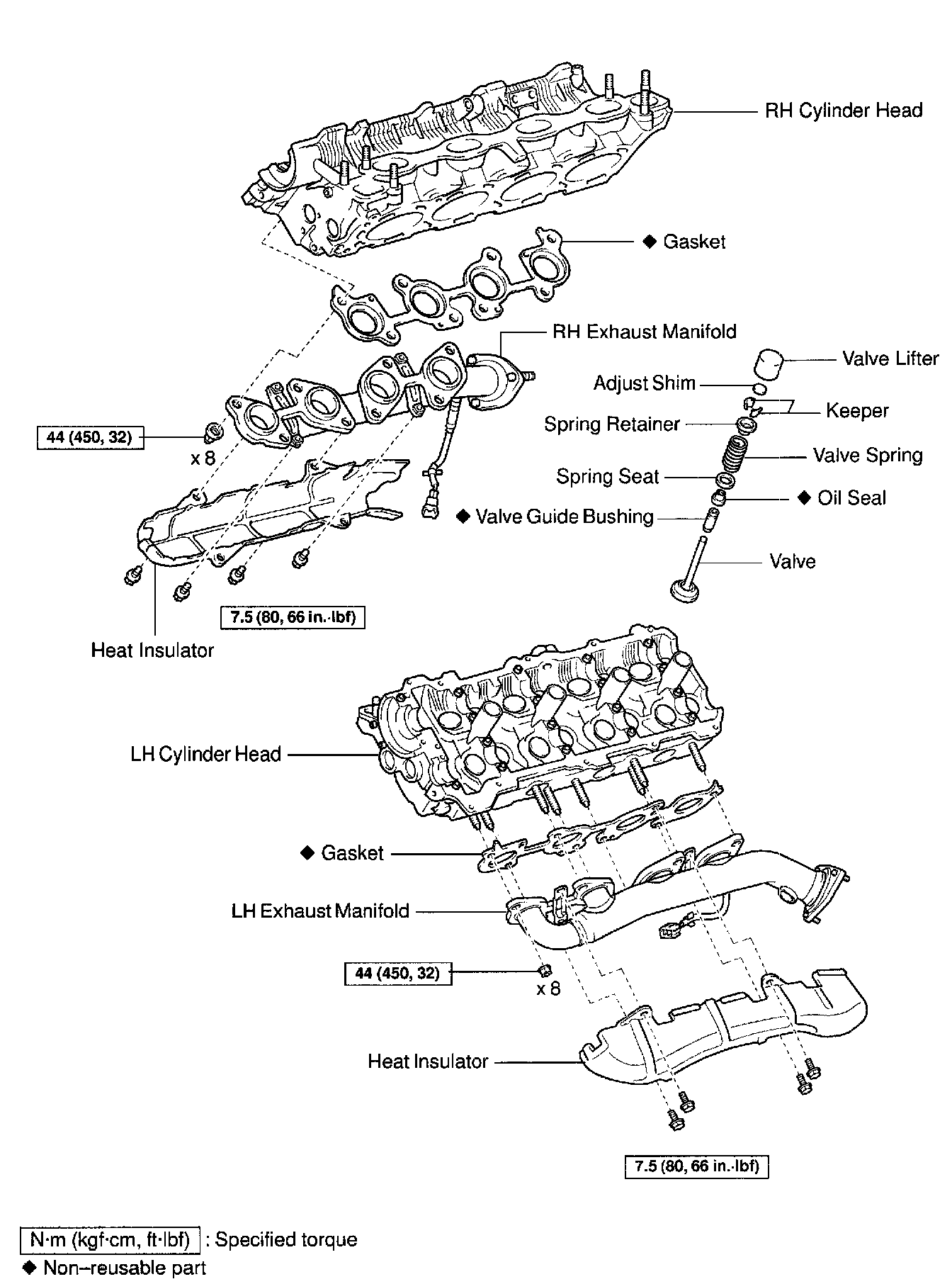 RH Cylinder Head

◆ Gasket

RH Exhaust Manifold

Valve Lifter

Adjust Shim

Keeper

Spring Retainer

Valve Spring

Spring Seat

◆ Oil Seal

◆ Valve Guide Bushing

Valve

44 (450, 32)

x 8

7.5 (80, 66 in.·lbf)

Heat Insulator

LH Cylinder Head

◆ Gasket

LH Exhaust Manifold

44 (450, 32)

x 8

Heat Insulator

7.5 (80, 66 in.·lbf)

N·m (kgf·cm, ft·lbf) : Specified torque

◆ Non–reusable part