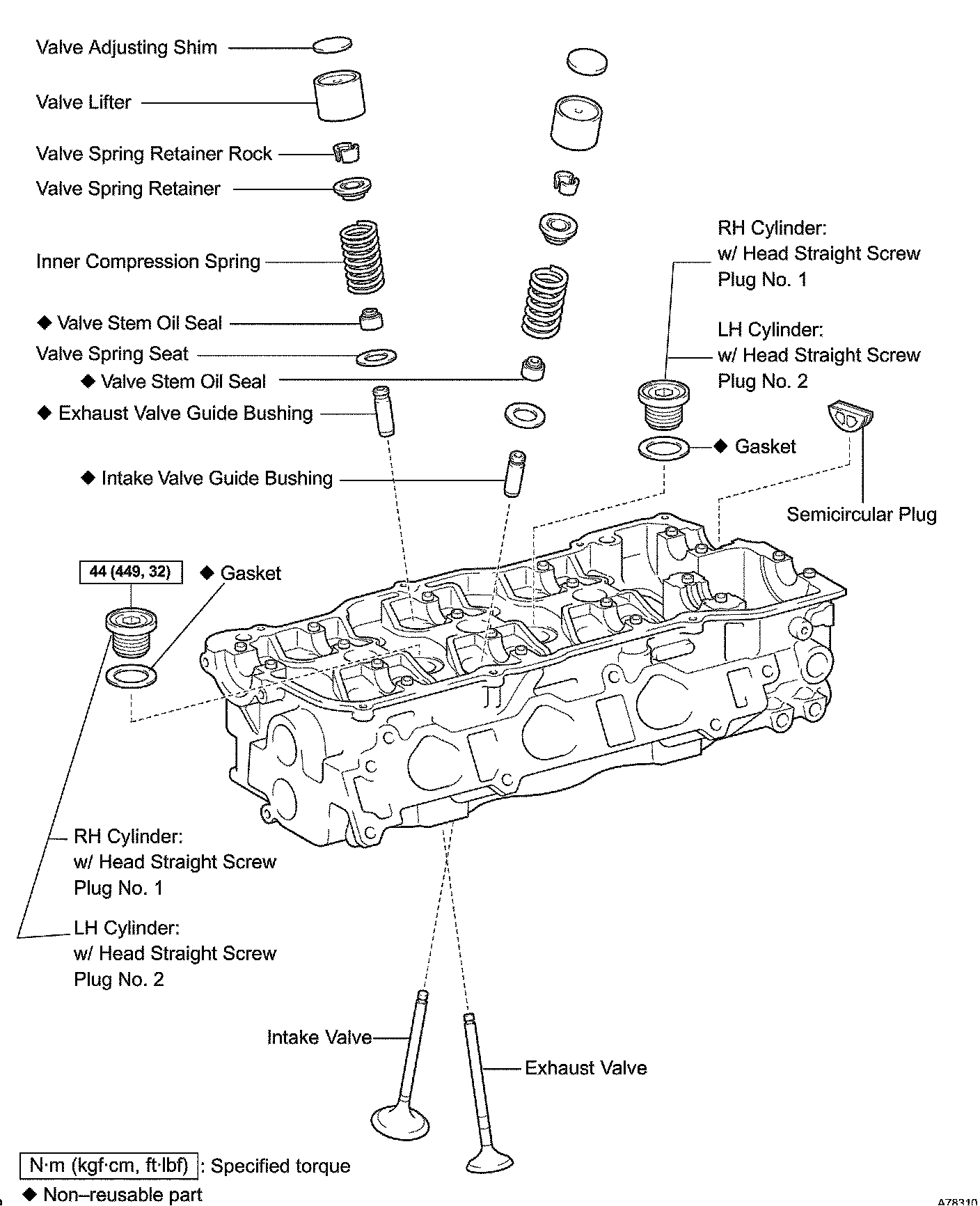 Valve Adjusting Shim

Valve Lifter

Valve Spring Retainer Rock

Valve Spring Retainer

Inner Compression Spring

◆ Valve Stem Oil Seal

Valve Spring Seat

◆ Valve Stem Oil Seal

◆ Exhaust Valve Guide Bushing

◆ Intake Valve Guide Bushing

RH Cylinder:
w/ Head Straight Screw
Plug No. 1

LH Cylinder:
w/ Head Straight Screw
Plug No. 2

◆ Gasket

Semicircular Plug

44 (449, 32)

◆ Gasket

RH Cylinder:
w/ Head Straight Screw
Plug No. 1

LH Cylinder:
w/ Head Straight Screw
Plug No. 2

Intake Valve

Exhaust Valve

N·m (kgf·cm, ft·lbf) : Specified torque

◆ Non–reusable part

A78310