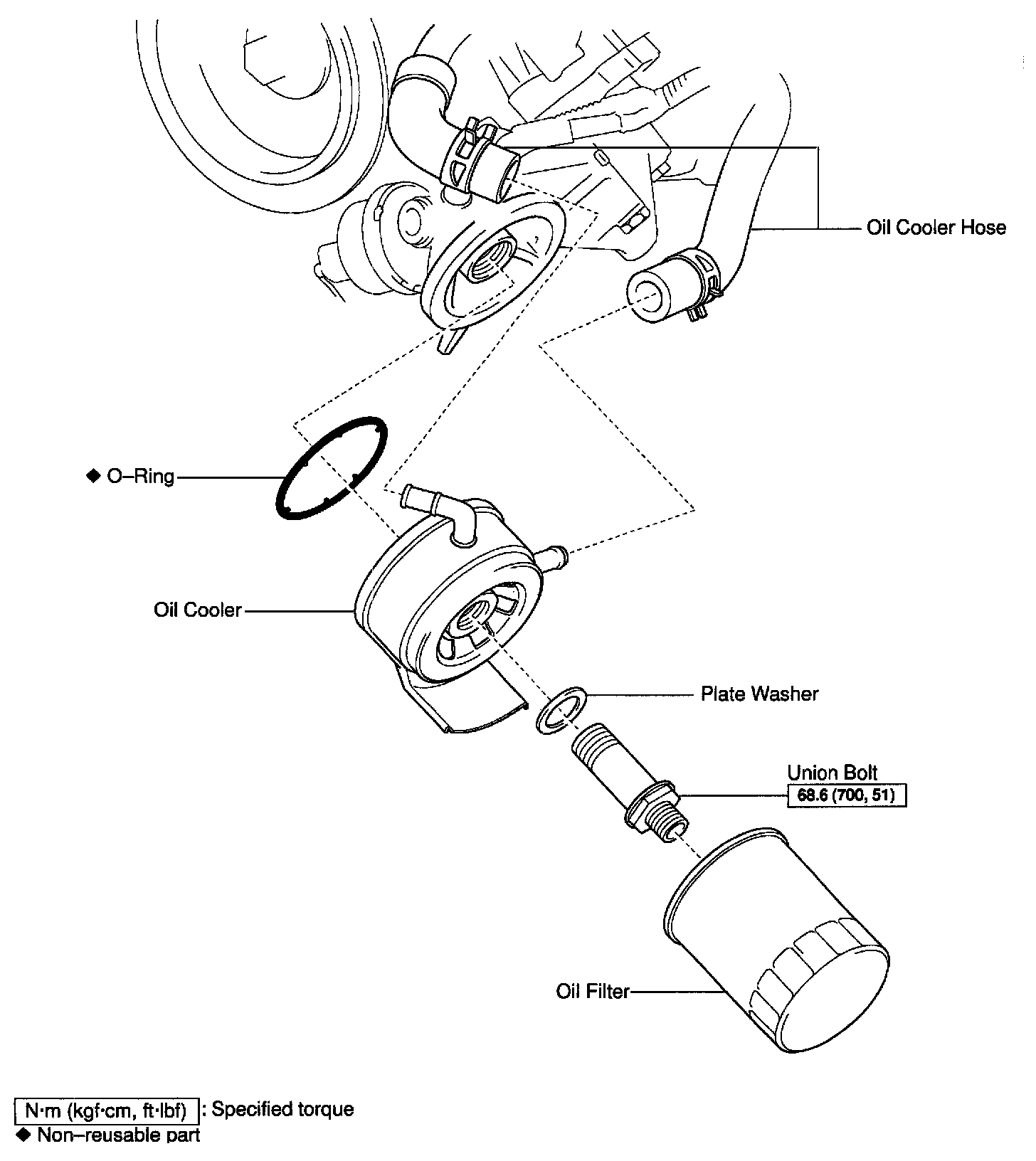 Oil Cooler Hose

◆ O–Ring

Oil Cooler

Plate Washer

Union Bolt
68.6 (700, 51)

Oil Filter

N·m (kgf·cm, ft·lbf) : Specified torque
◆ Non–reusable part