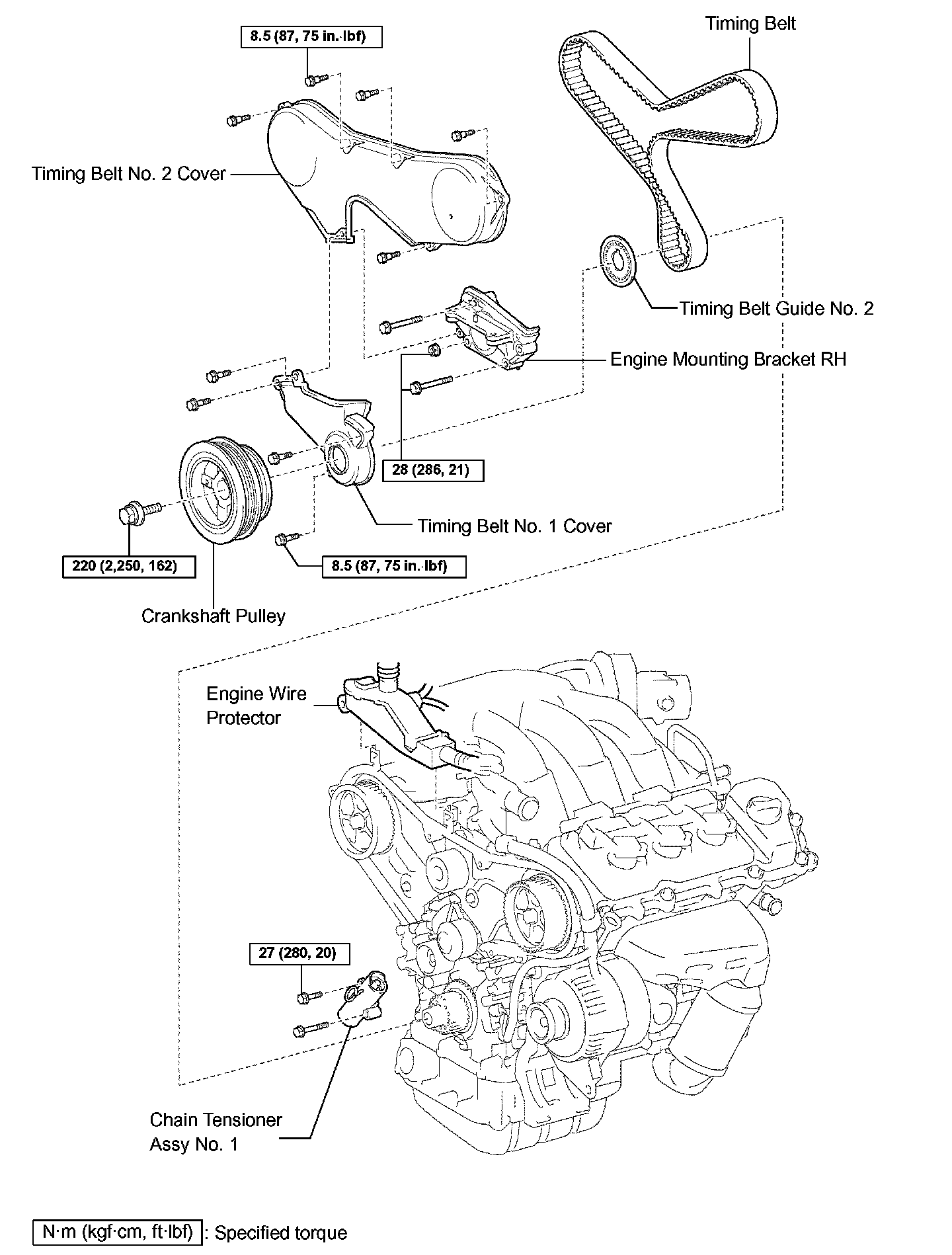 8.5 (87, 75 in.·lbf)

Timing Belt

Timing Belt No. 2 Cover

Timing Belt Guide No. 2

Engine Mounting Bracket RH

28 (286, 21)

Timing Belt No. 1 Cover

220 (2,250, 162)

8.5 (87, 75 in.·lbf)

Crankshaft Pulley

Engine Wire Protector

27 (280, 20)

Chain Tensioner Assy No. 1

N·m (kgf·cm, ft·lbf) : Specified torque