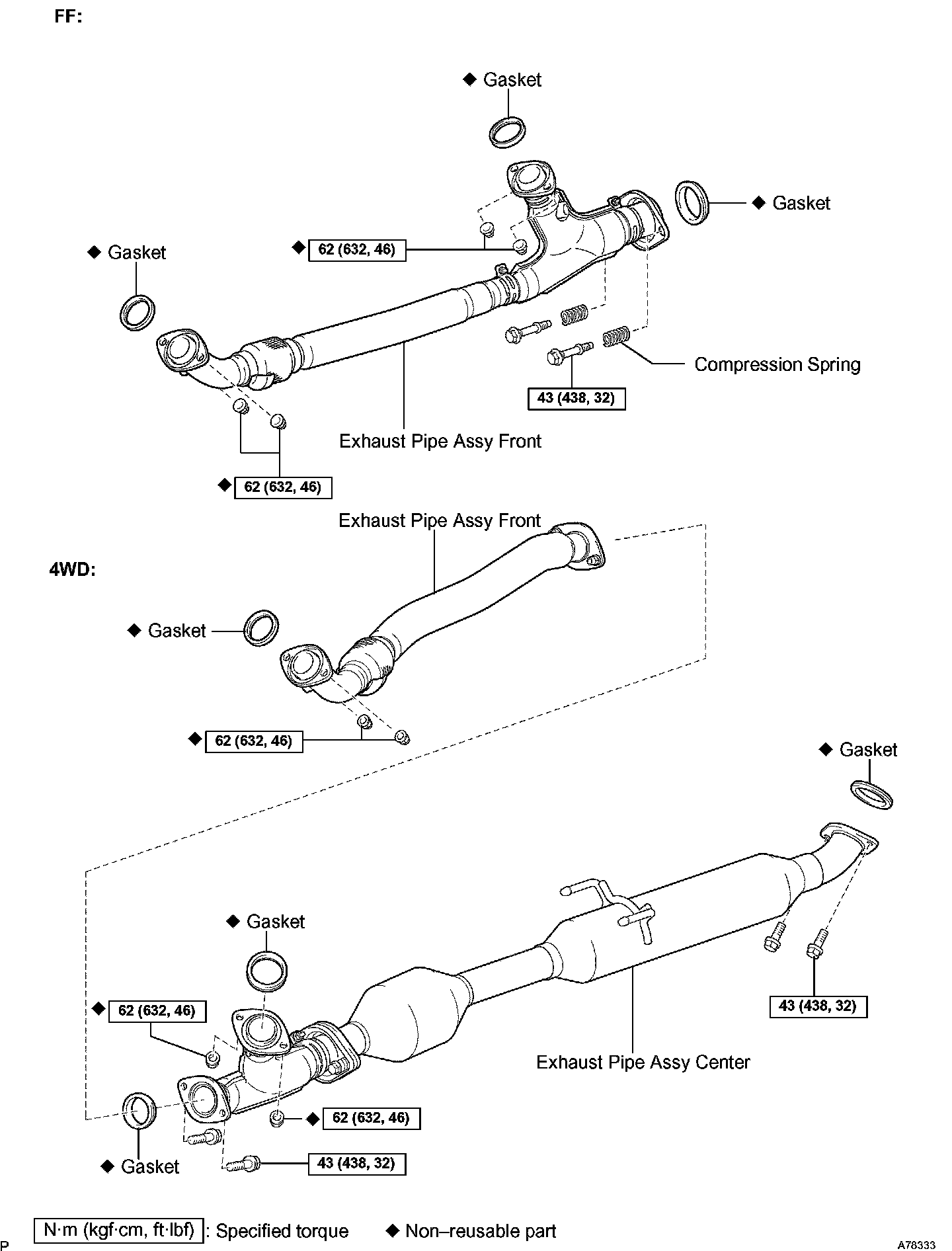 FF:

◆ Gasket

◆ Gasket

◆ Gasket

◆ 62 (632, 46)

Compression Spring

43 (438, 32)

Exhaust Pipe Assy Front

◆ 62 (632, 46)

Exhaust Pipe Assy Front

4WD:

◆ Gasket

◆ 62 (632, 46)

◆ Gasket

◆ Gasket

◆ 62 (632, 46)

43 (438, 32)

Exhaust Pipe Assy Center

◆ 62 (632, 46)

◆ Gasket

43 (438, 32)

N·m (kgf·cm, ft·lbf) : Specified torque ◆ Non–reusable part

P

A78333