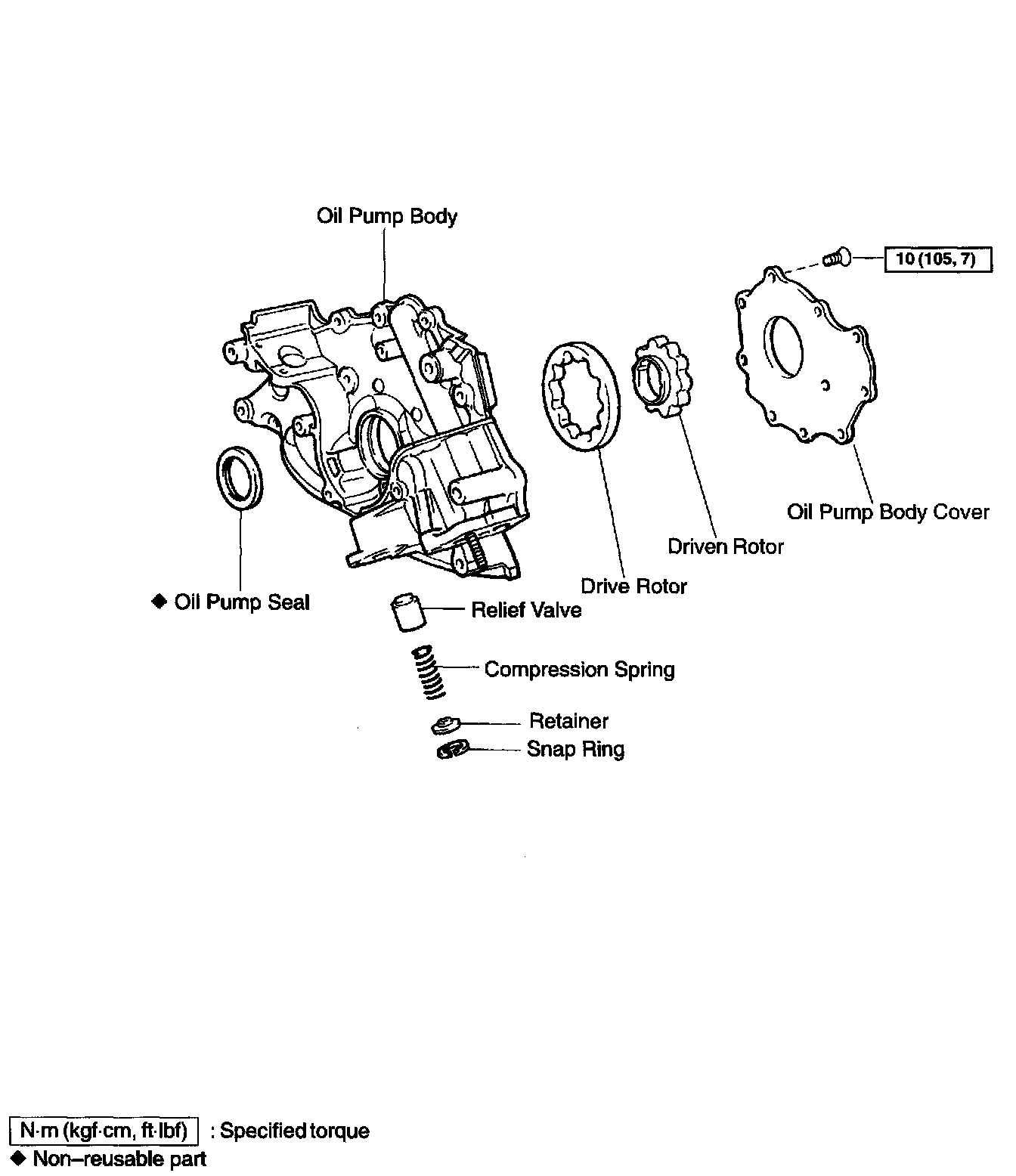 Oil Pump Body

10 (105, 7)

Oil Pump Body Cover

Driven Rotor

Drive Rotor

◆ Oil Pump Seal

Relief Valve

Compression Spring

Retainer

Snap Ring

N·m (kgf·cm, ft·lbf) : Specified torque

◆ Non–reusable part