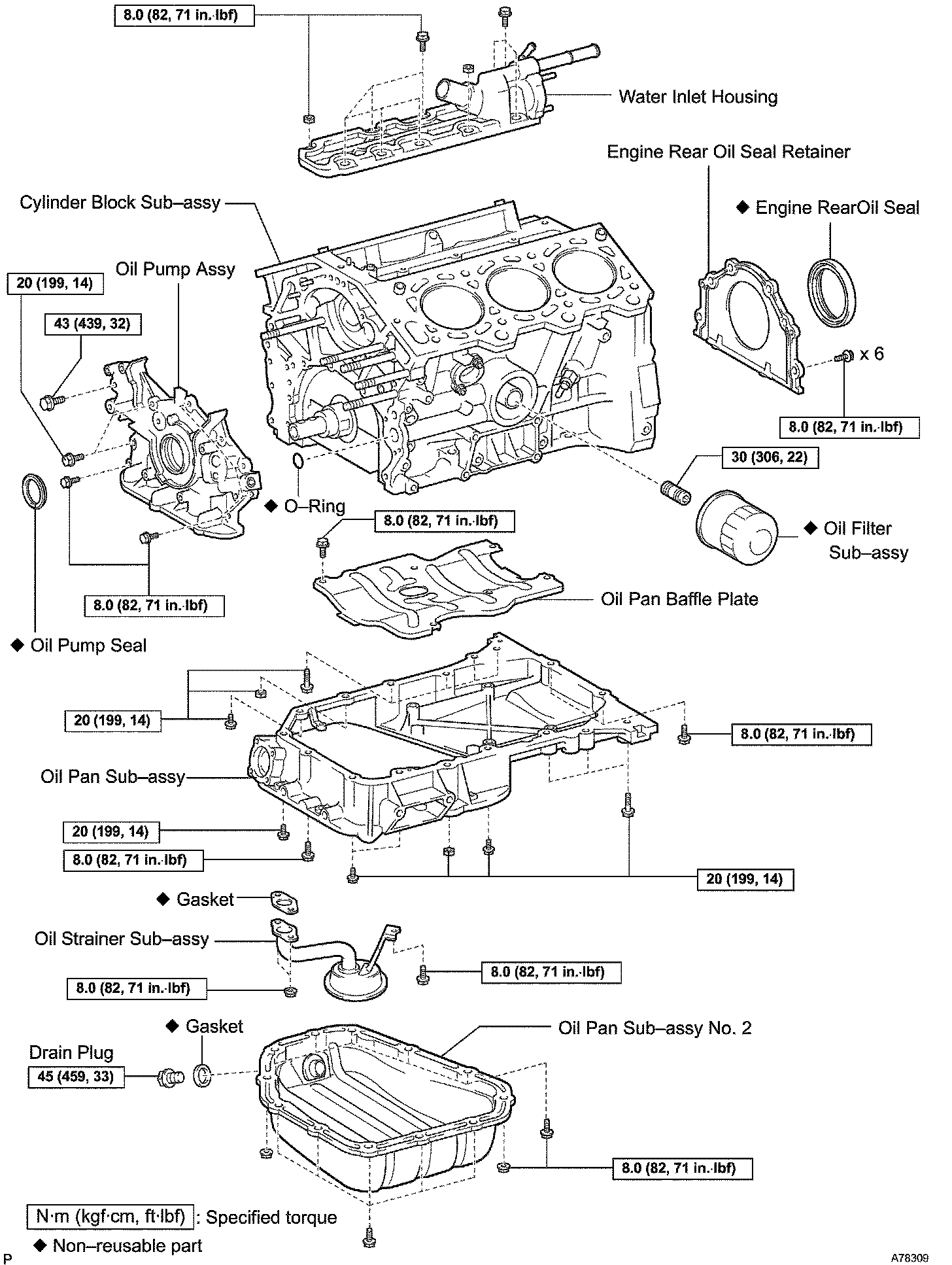 8.0 (82, 71 in.·lbf)

Water Inlet Housing

Engine Rear Oil Seal Retainer

Cylinder Block Sub–assy

◆ Engine RearOil Seal

Oil Pump Assy

20 (199, 14)

43 (439, 32)

x 6

8.0 (82, 71 in.·lbf)

30 (306, 22)

◆ O–Ring

8.0 (82, 71 in.·lbf)

◆ Oil Filter Sub–assy

8.0 (82, 71 in.·lbf)

Oil Pan Baffle Plate

◆ Oil Pump Seal

20 (199, 14)

8.0 (82, 71 in.·lbf)

Oil Pan Sub–assy

20 (199, 14)

8.0 (82, 71 in.·lbf)

20 (199, 14)

◆ Gasket

Oil Strainer Sub–assy

8.0 (82, 71 in.·lbf)

8.0 (82, 71 in.·lbf)

◆ Gasket

Oil Pan Sub–assy No. 2

Drain Plug

45 (459, 33)

8.0 (82, 71 in.·lbf)

N·m (kgf·cm, ft·lbf) : Specified torque

◆ Non–reusable part

P

A78309