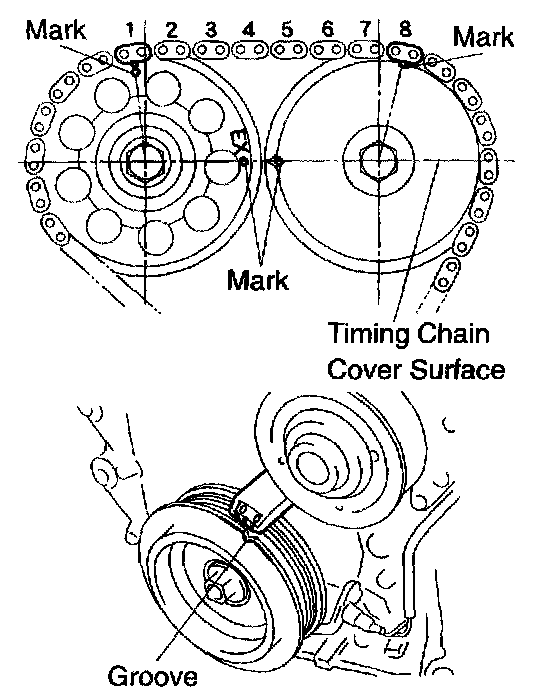 Mark
1 2 3 4 5 6 7 8
Mark
EX
Mark
Timing Chain Cover Surface
Groove