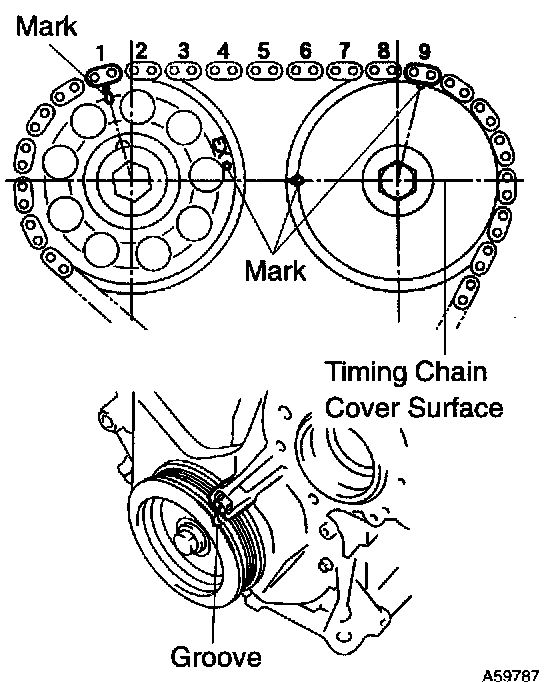 Mark

1 2 3 4 5 6 7 8 9

EX

Mark

Timing Chain Cover Surface

Groove

A59787