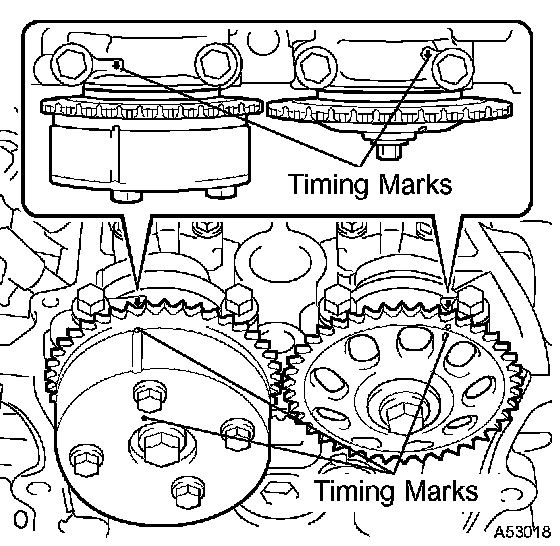 Timing Marks

Timing Marks

A53018