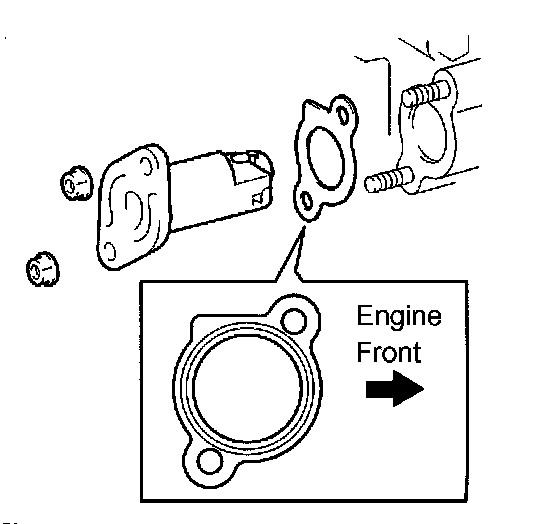 Engine
Front