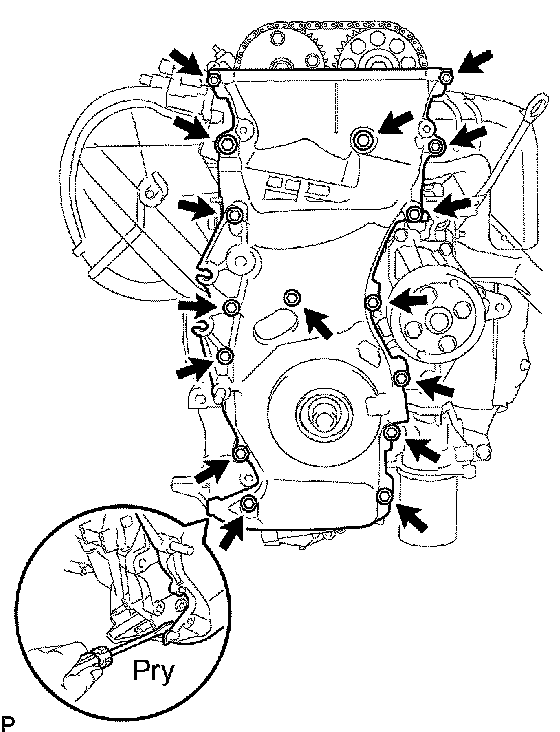 Pry

P