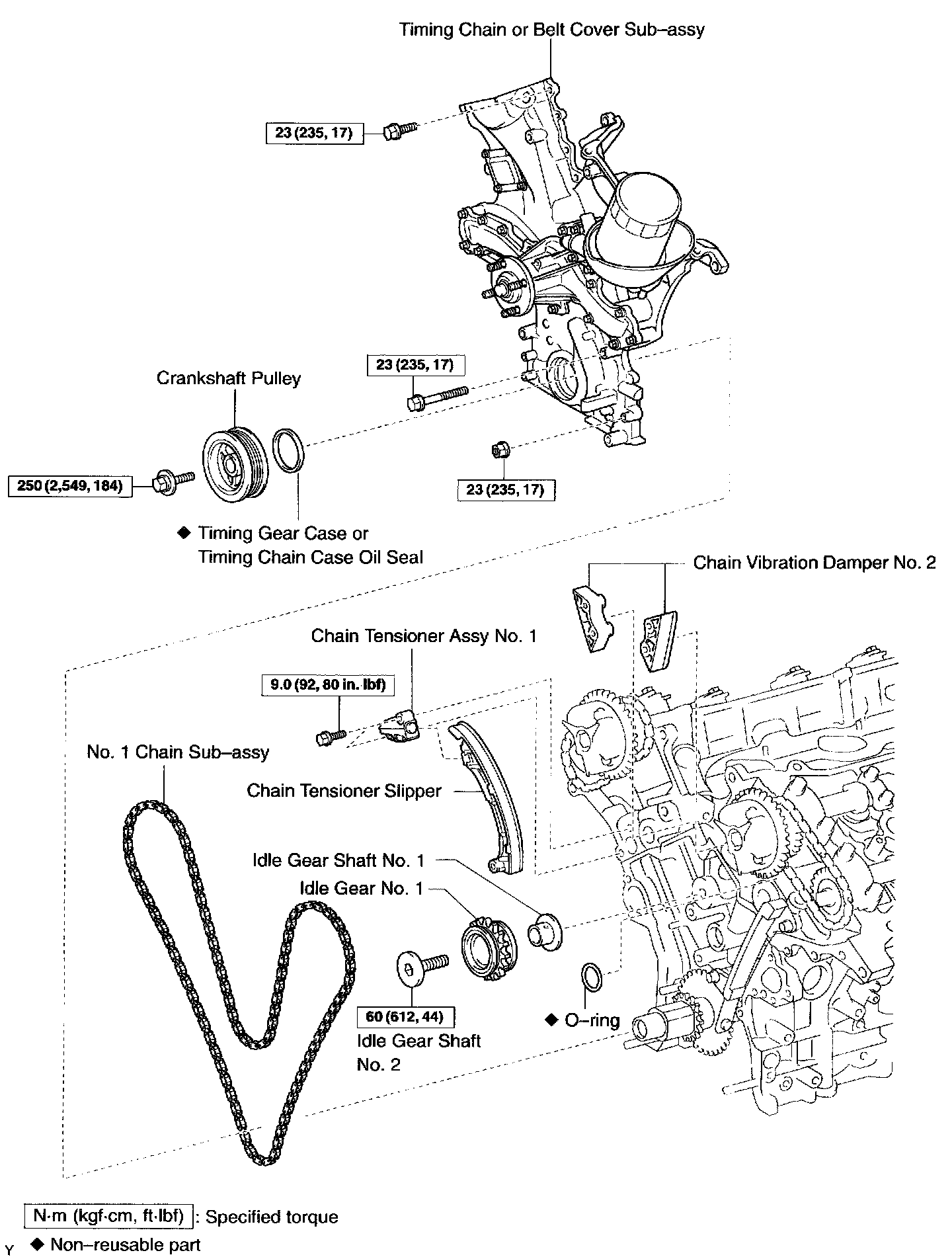 Timing Chain or Belt Cover Sub–assy

23 (235, 17)

23 (235, 17)

Crankshaft Pulley

250 (2,549, 184)

23 (235, 17)

◆ Timing Gear Case or Timing Chain Case Oil Seal

Chain Vibration Damper No. 2

Chain Tensioner Assy No. 1

9.0 (92, 80 in. lbf)

No. 1 Chain Sub–assy

Chain Tensioner Slipper

Idle Gear Shaft No. 1

Idle Gear No. 1

60 (612, 44)

Idle Gear Shaft No. 2

◆ O–ring

N·m (kgf·cm, ft·lbf) : Specified torque

◆ Non–reusable part

Y