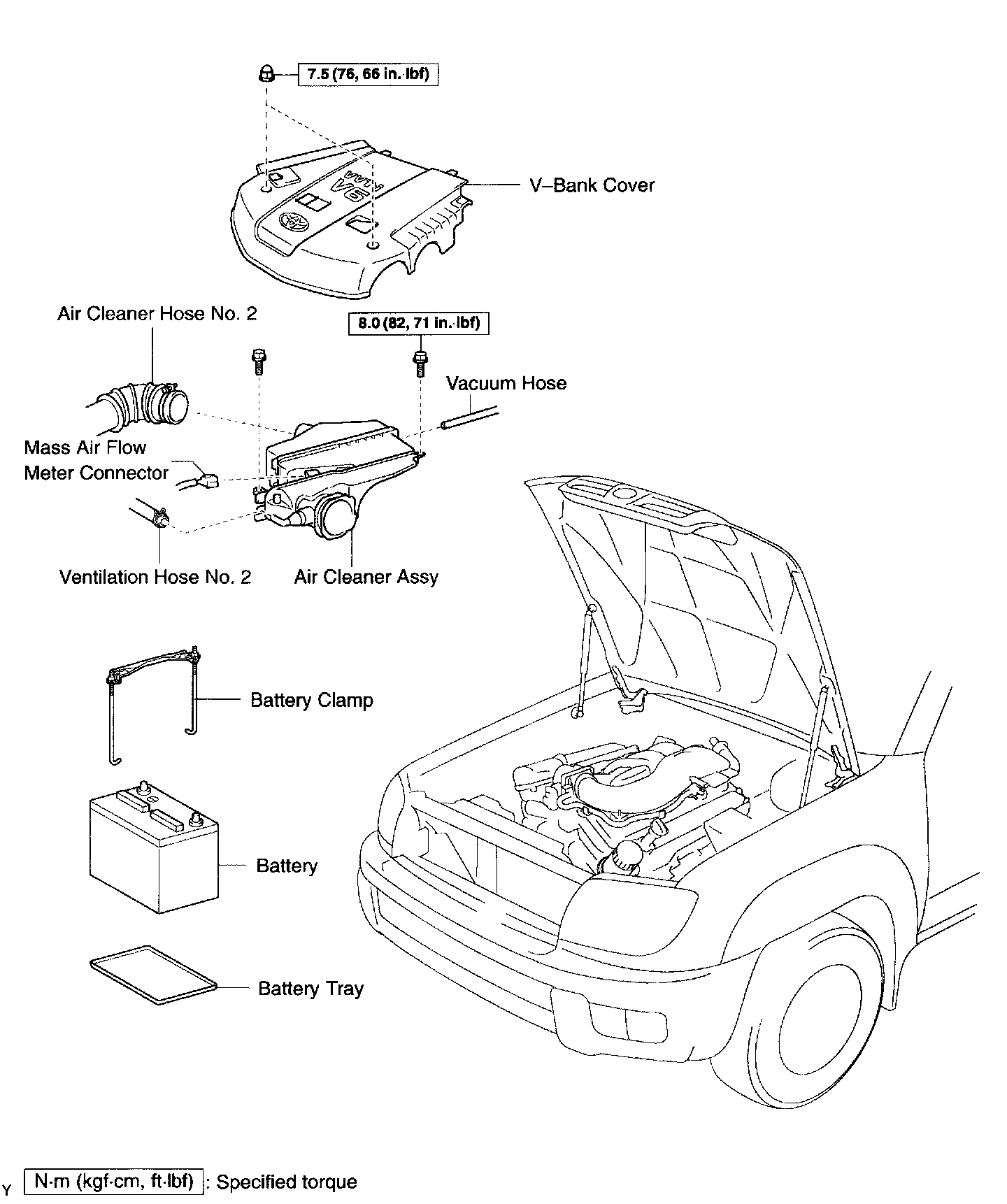 7.5 (76, 66 in.·lbf)

VVT-i
V6

V–Bank Cover

Air Cleaner Hose No. 2

8.0 (82, 71 in.·lbf)

Vacuum Hose

Mass Air Flow Meter Connector

Ventilation Hose No. 2

Air Cleaner Assy

Battery Clamp

Battery

Battery Tray

Y N·m (kgf·cm, ft·lbf) : Specified torque