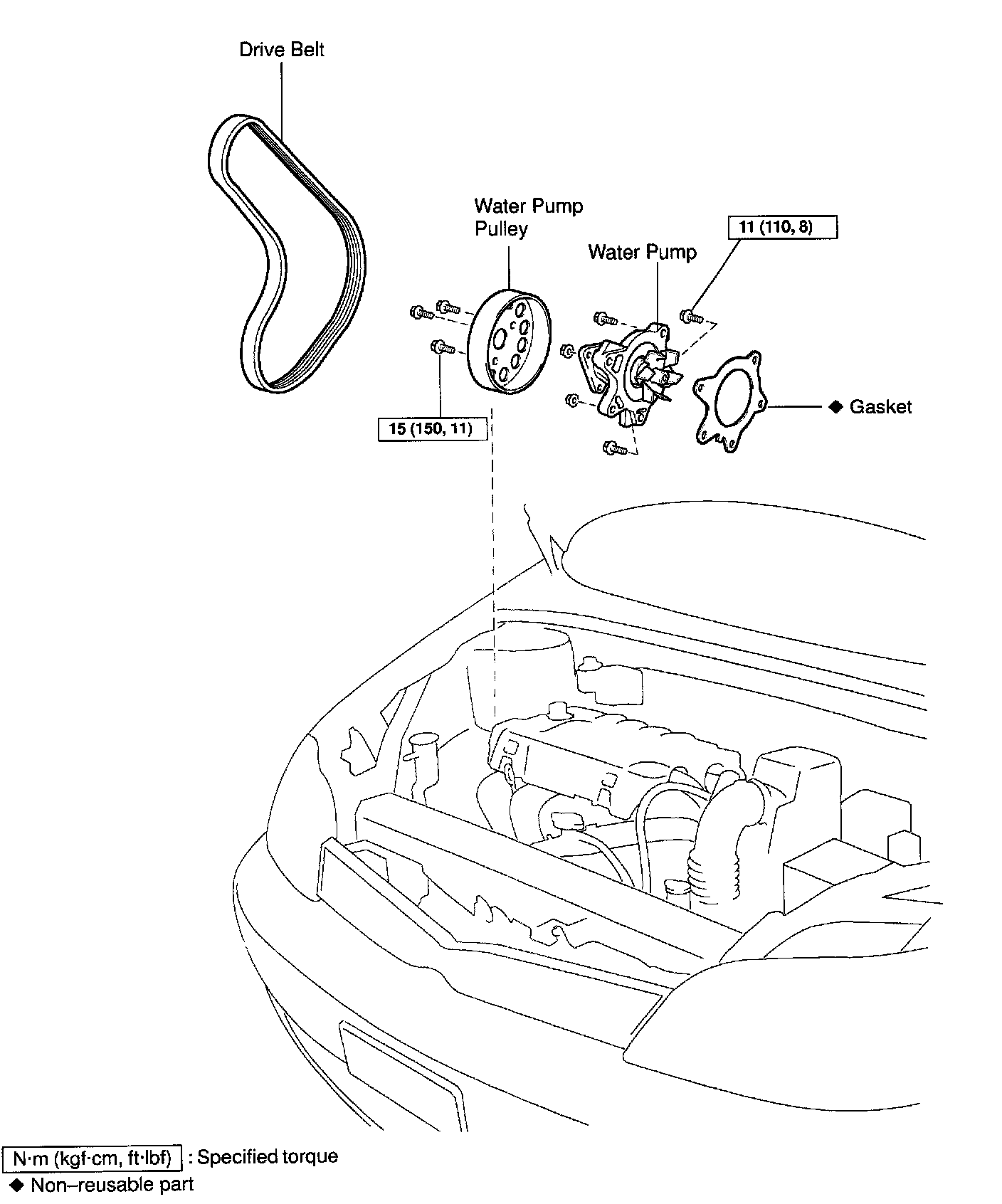 Drive Belt

Water Pump Pulley

Water Pump

11 (110, 8)

15 (150, 11)

◆ Gasket

N·m (kgf·cm, ft·lbf) : Specified torque

◆ Non–reusable part