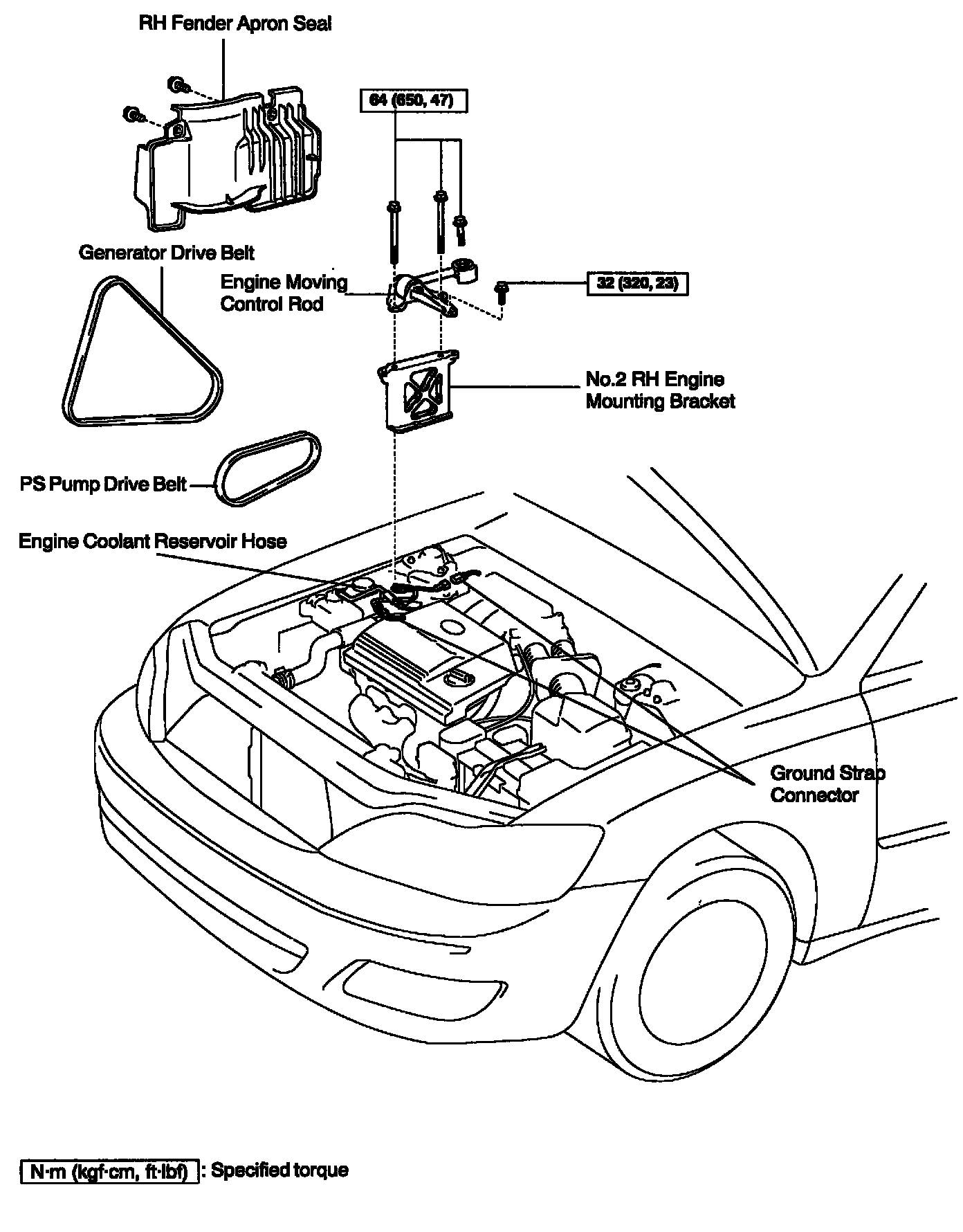 RH Fender Apron Seal

64 (650, 47)

Generator Drive Belt

Engine Moving Control Rod

32 (320, 23)

No.2 RH Engine Mounting Bracket

PS Pump Drive Belt

Engine Coolant Reservoir Hose

Ground Strap Connector

N·m (kgf·cm, ft·lbf) : Specified torque