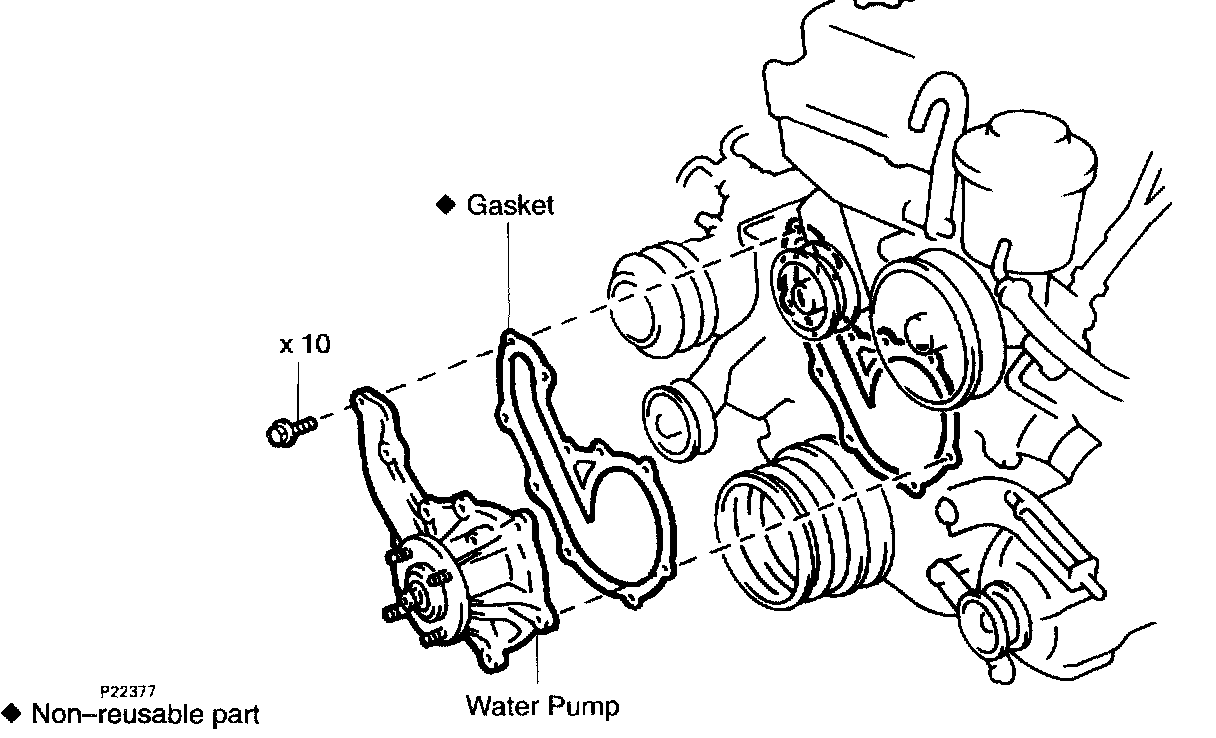 ◆ Gasket

x 10

P22377

◆ Non–reusable part

Water Pump