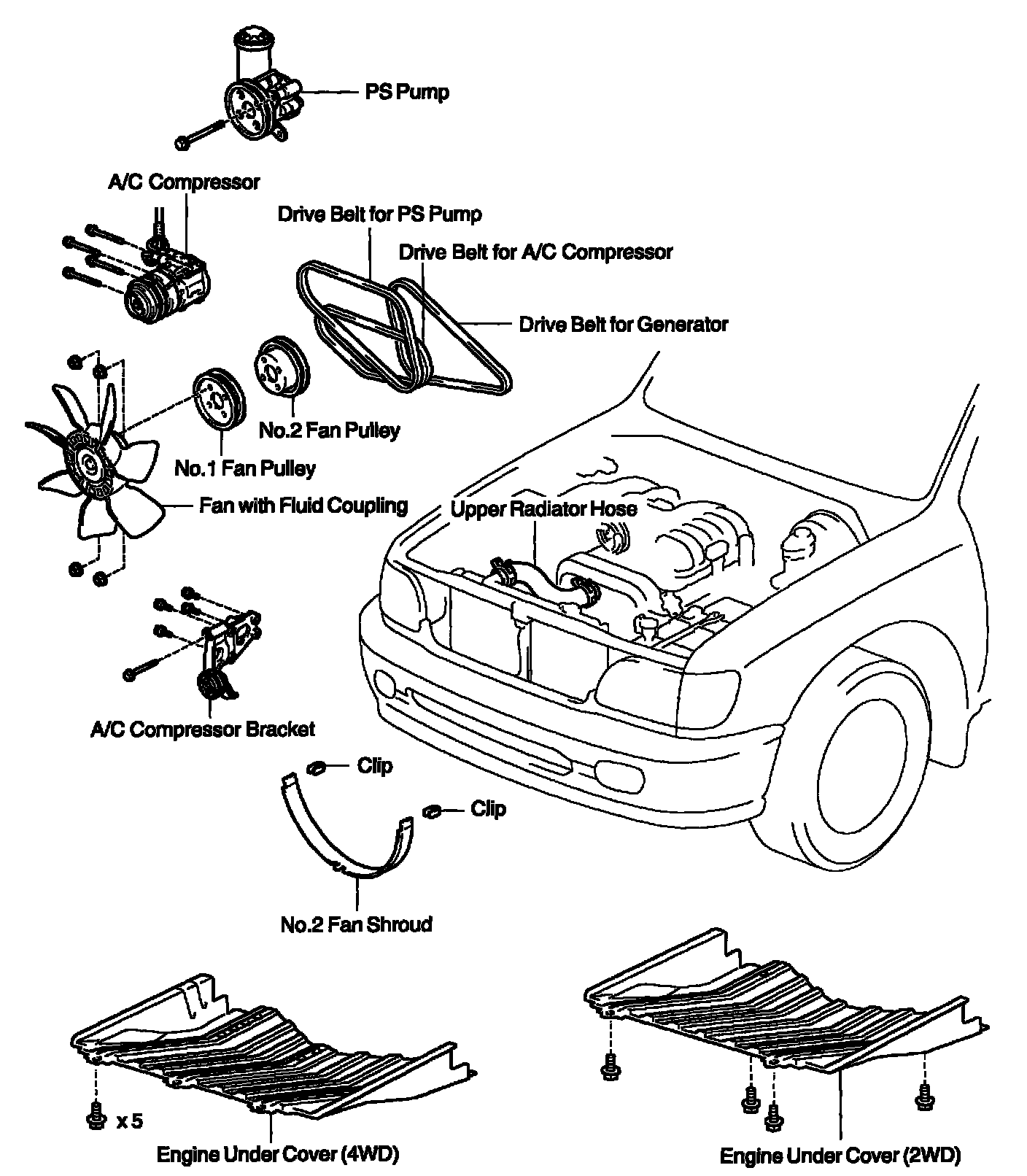 PS Pump

A/C Compressor

Drive Belt for PS Pump

Drive Belt for A/C Compressor

Drive Belt for Generator

No.2 Fan Pulley

No.1 Fan Pulley

Fan with Fluid Coupling

Upper Radiator Hose

A/C Compressor Bracket

Clip

Clip

No.2 Fan Shroud

x 5

Engine Under Cover (4WD)

Engine Under Cover (2WD)