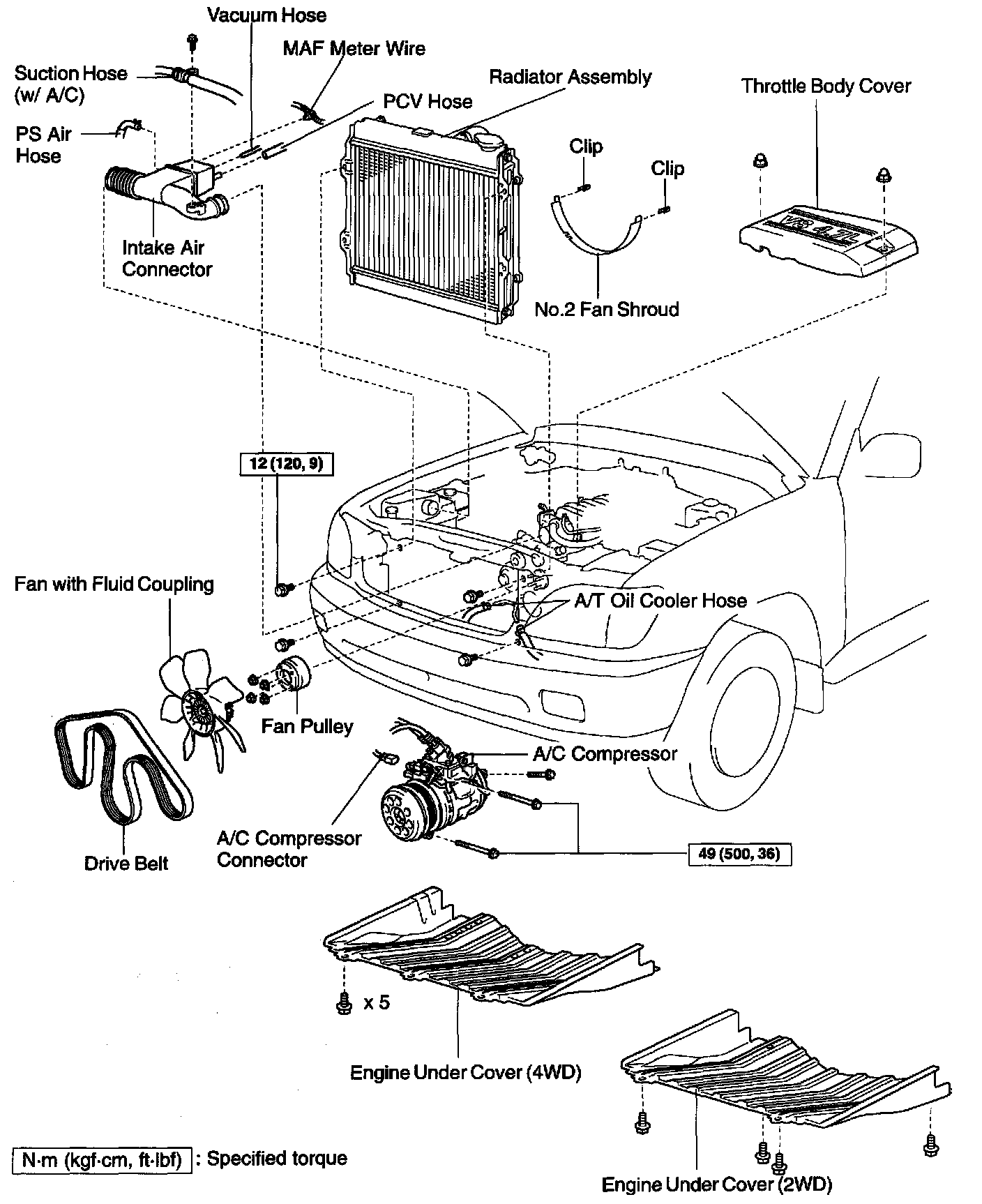 Vacuum Hose

MAF Meter Wire

Suction Hose (w/ A/C)

Radiator Assembly

Throttle Body Cover

PCV Hose

PS Air Hose

Clip

Clip

V8 4.7L

Intake Air Connector

No.2 Fan Shroud

12 (120, 9)

Fan with Fluid Coupling

A/T Oil Cooler Hose

Fan Pulley

A/C Compressor

A/C Compressor Connector

Drive Belt

49 (500, 36)

x 5

Engine Under Cover (4WD)

N·m (kgf·cm, ft·lbf) : Specified torque

Engine Under Cover (2WD)