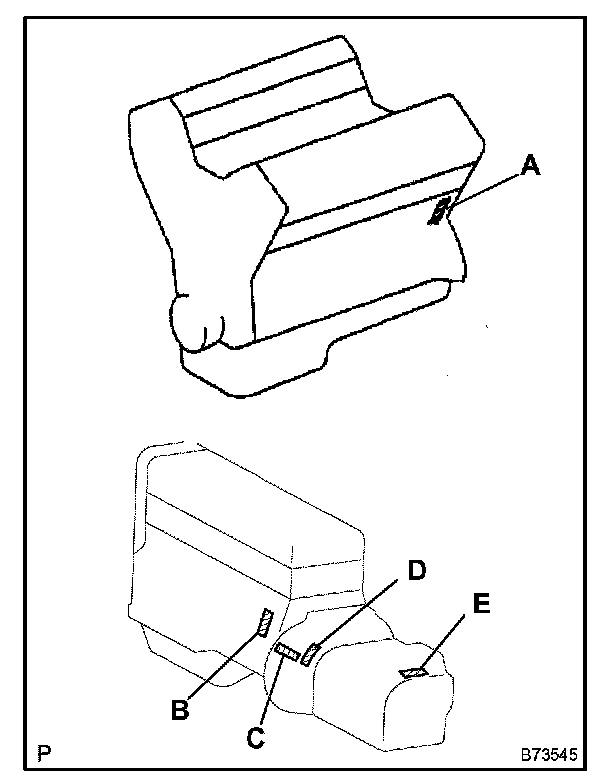 A

D

E

B

C

P

B73545