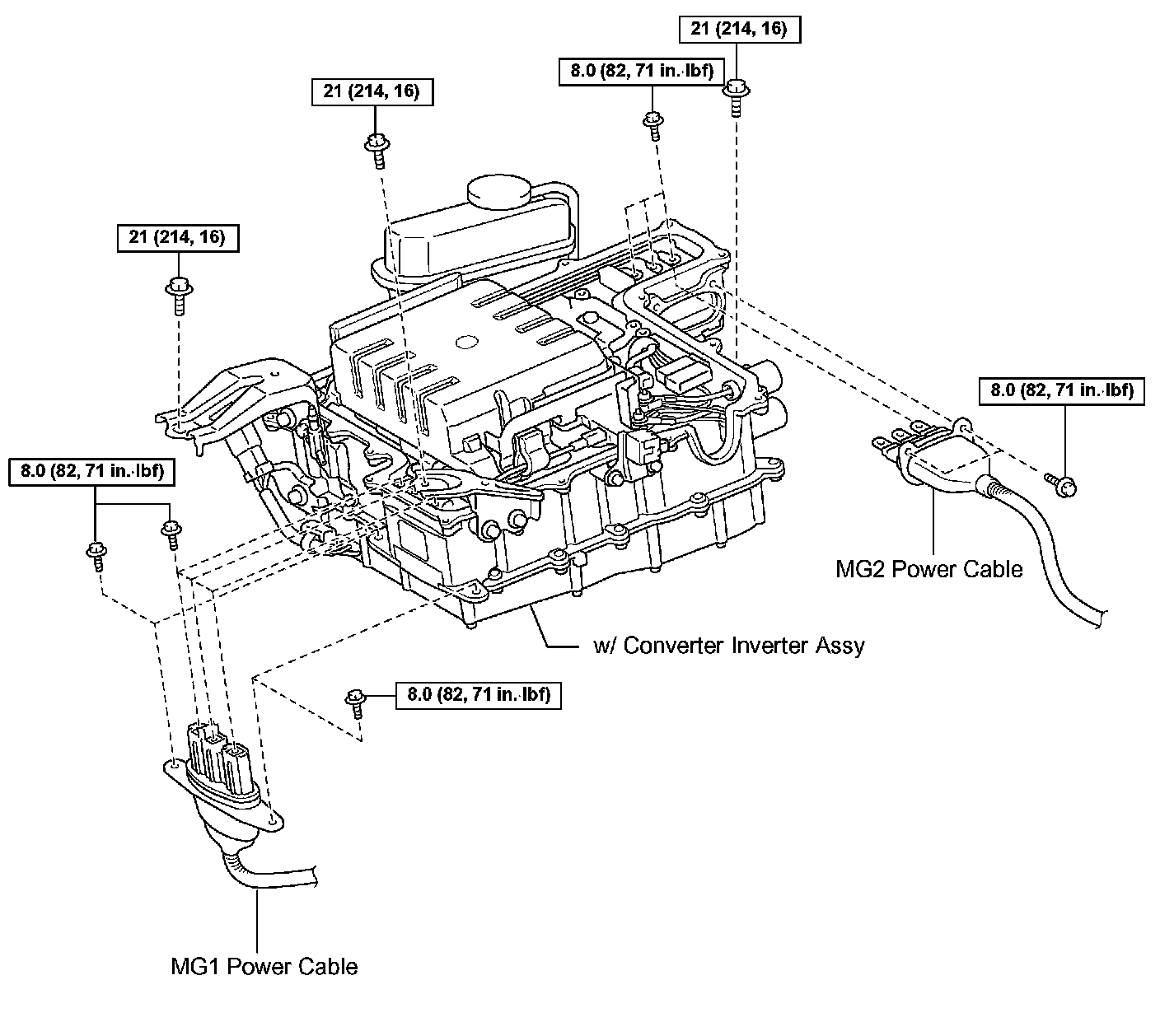 21 (214, 16)

8.0 (82, 71 in.·lbf)

21 (214, 16)

21 (214, 16)

8.0 (82, 71 in.·lbf)

8.0 (82, 71 in.·lbf)

MG2 Power Cable

w/ Converter Inverter Assy

8.0 (82, 71 in.·lbf)

MG1 Power Cable