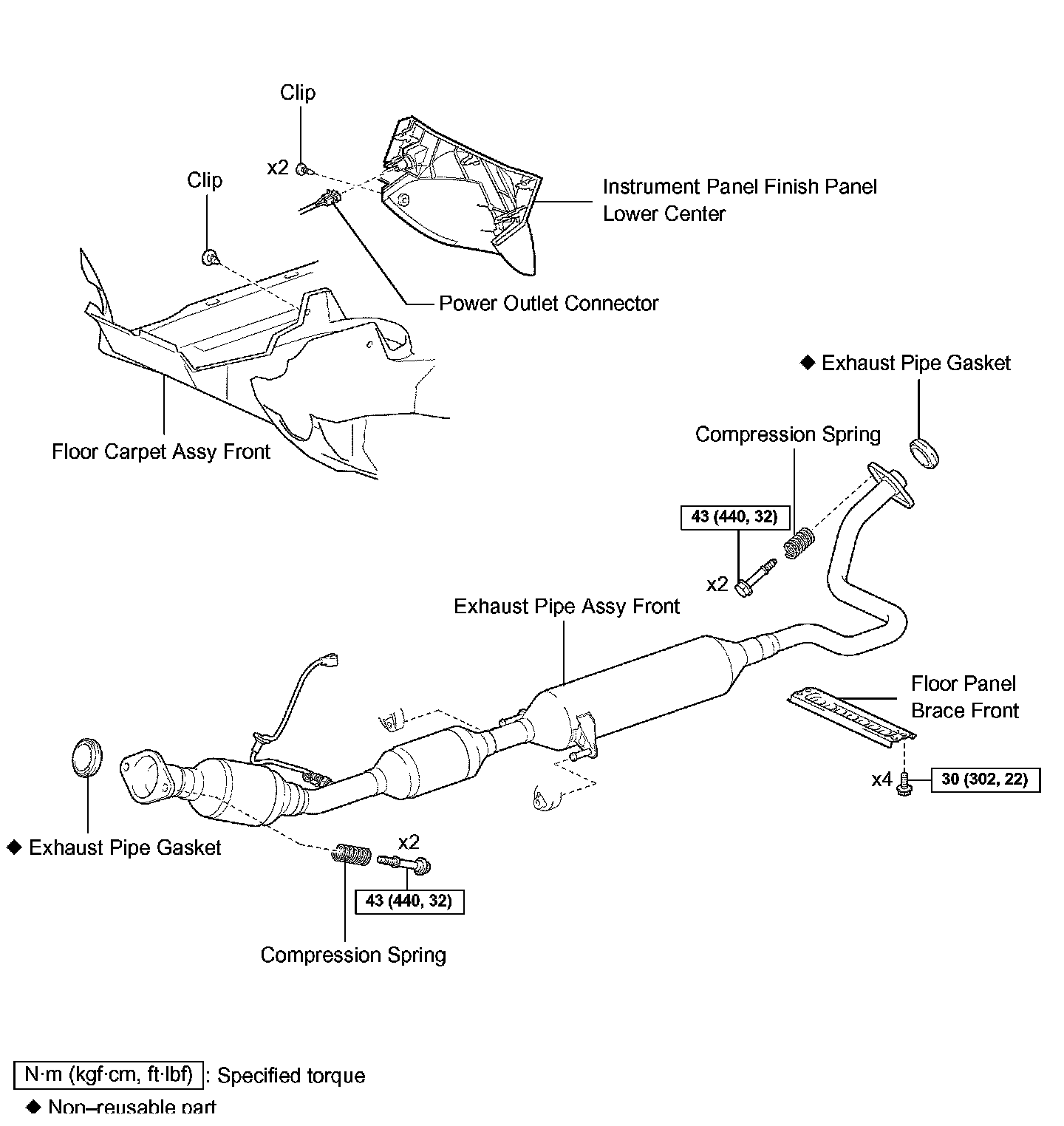 Clip

x2

Clip

Instrument Panel Finish Panel Lower Center

Power Outlet Connector

Floor Carpet Assy Front

◆ Exhaust Pipe Gasket

Compression Spring

43 (440, 32)

x2

Exhaust Pipe Assy Front

Floor Panel Brace Front

x4

30 (302, 22)

◆ Exhaust Pipe Gasket

x2

43 (440, 32)

Compression Spring

N·m (kgf·cm, ft·lbf) : Specified torque

◆ Non–reusable part