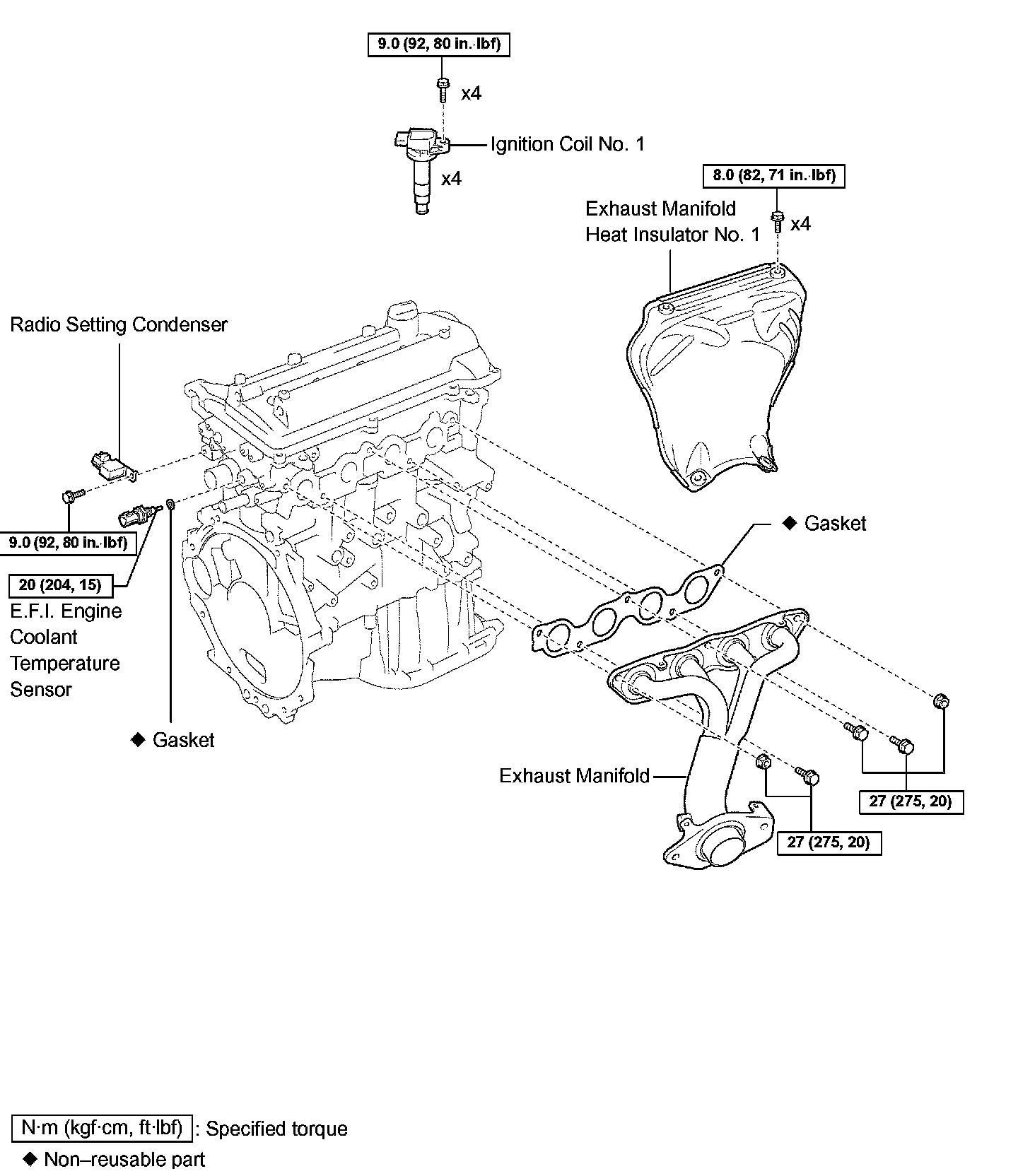 9.0 (92, 80 in.·lbf)

x4

Ignition Coil No. 1

x4

8.0 (82, 71 in.·lbf)

Exhaust Manifold Heat Insulator No. 1

x4

Radio Setting Condenser

9.0 (92, 80 in.·lbf)

20 (204, 15)

E.F.I. Engine Coolant Temperature Sensor

◆ Gasket

◆ Gasket

Exhaust Manifold

27 (275, 20)

27 (275, 20)

N·m (kgf·cm, ft·lbf) : Specified torque

◆ Non–reusable part