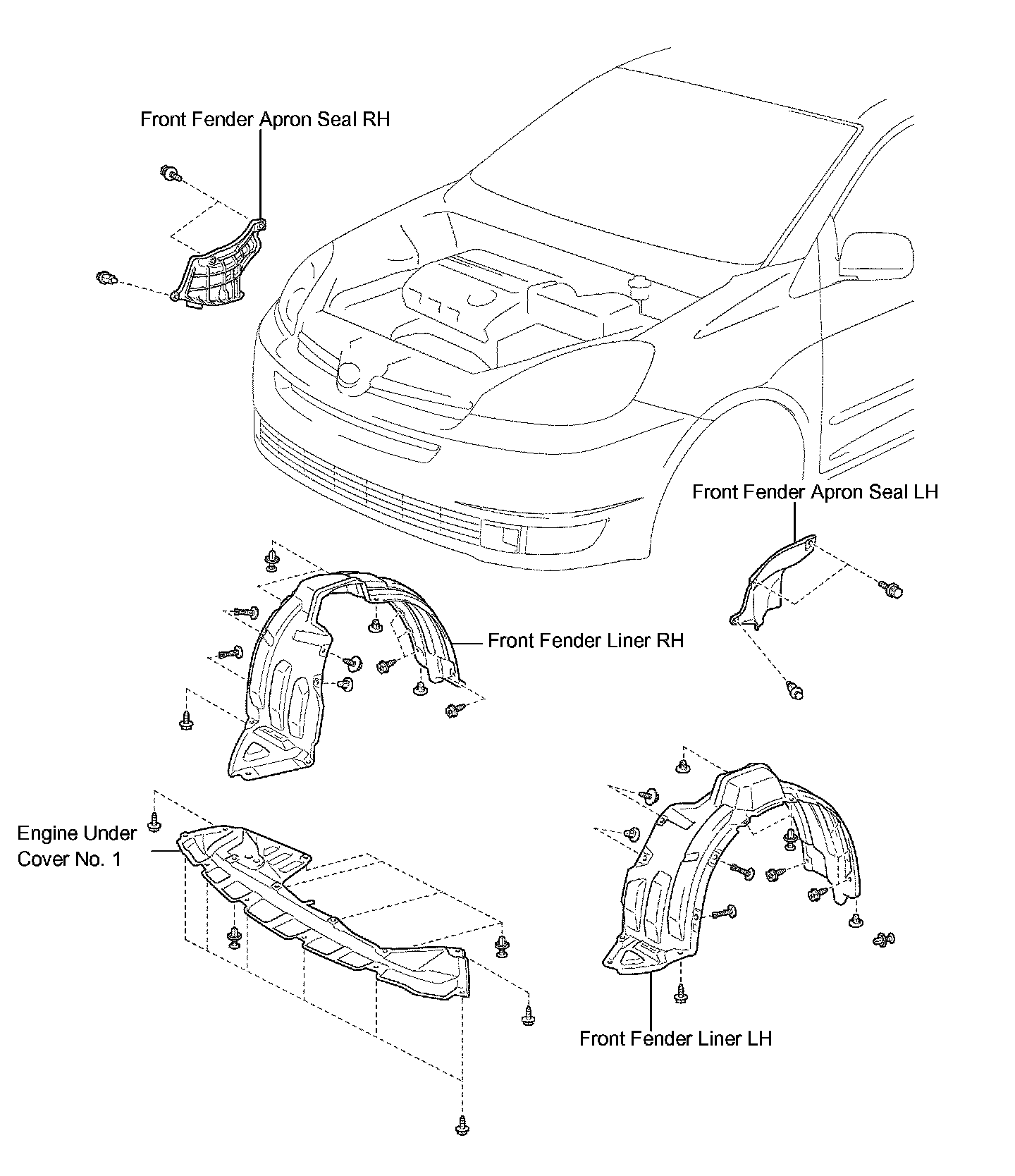 Front Fender Apron Seal RH

Front Fender Apron Seal LH

Front Fender Liner RH

Engine Under Cover No. 1

Front Fender Liner LH