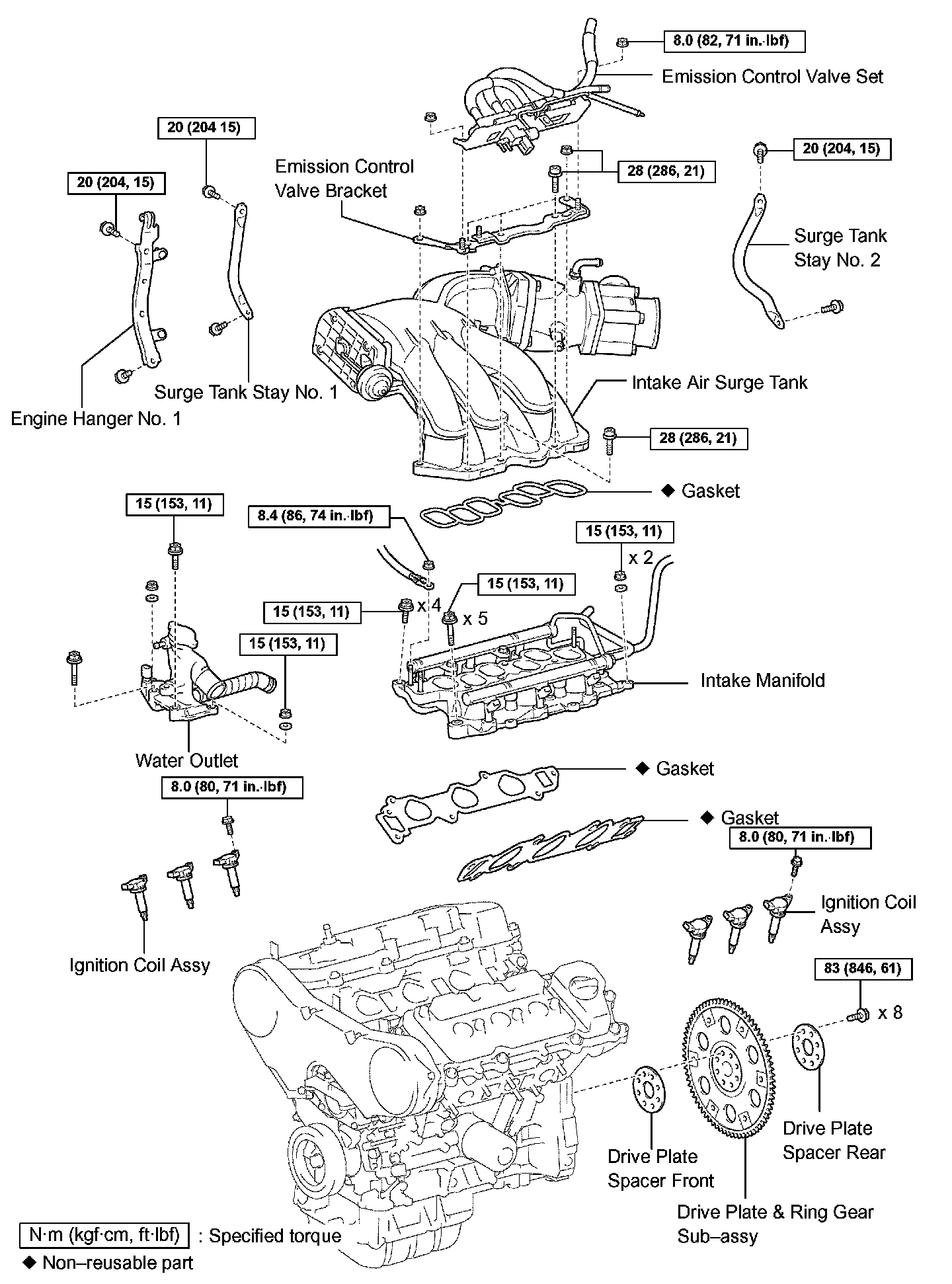 8.0 (82, 71 in.·lbf)

Emission Control Valve Set

20 (204 15)

20 (204, 15)

Emission Control Valve Bracket

28 (286, 21)

20 (204, 15)

Surge Tank Stay No. 2

Surge Tank Stay No. 1

Engine Hanger No. 1

Intake Air Surge Tank

28 (286, 21)

◆ Gasket

15 (153, 11)

8.4 (86, 74 in.·lbf)

15 (153, 11)

x 2

15 (153, 11)

15 (153, 11)

x 4

x 5

15 (153, 11)

Intake Manifold

Water Outlet

◆ Gasket

8.0 (80, 71 in.·lbf)

◆ Gasket

8.0 (80, 71 in.·lbf)

Ignition Coil Assy

Ignition Coil Assy

83 (846, 61)

x 8

Drive Plate Spacer Rear

Drive Plate Spacer Front

Drive Plate & Ring Gear Sub–assy

N·m (kgf·cm, ft·lbf) : Specified torque

◆ Non–reusable part