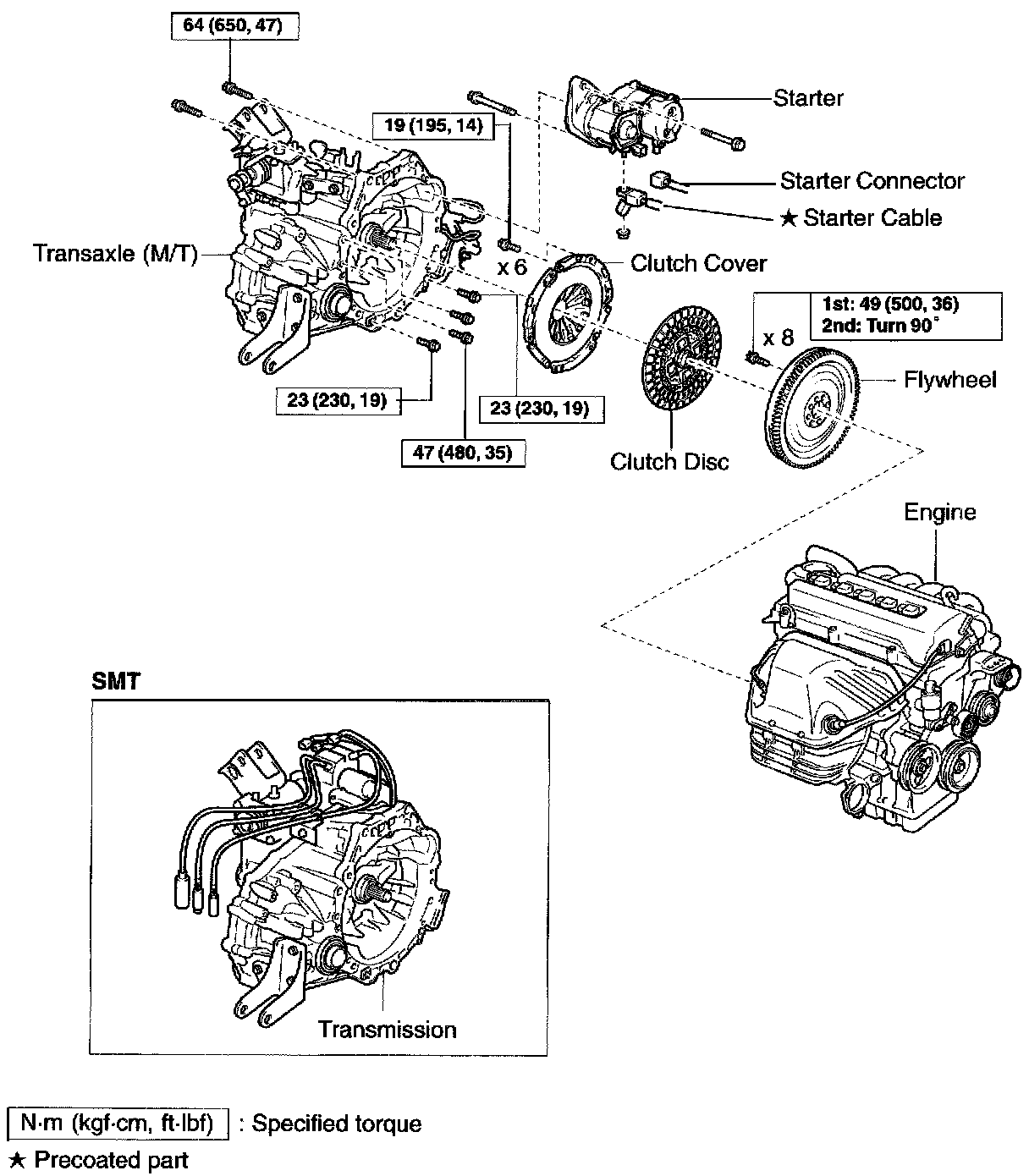 64 (650, 47)

Starter

19 (195, 14)

Starter Connector

★ Starter Cable

Transaxle (M/T)

x 6

Clutch Cover

1st: 49 (500, 36)
2nd: Turn 90°

x 8

Flywheel

23 (230, 19)

23 (230, 19)

47 (480, 35)

Clutch Disc

Engine

SMT

Transmission

N·m (kgf·cm, ft·lbf) : Specified torque

★ Precoated part