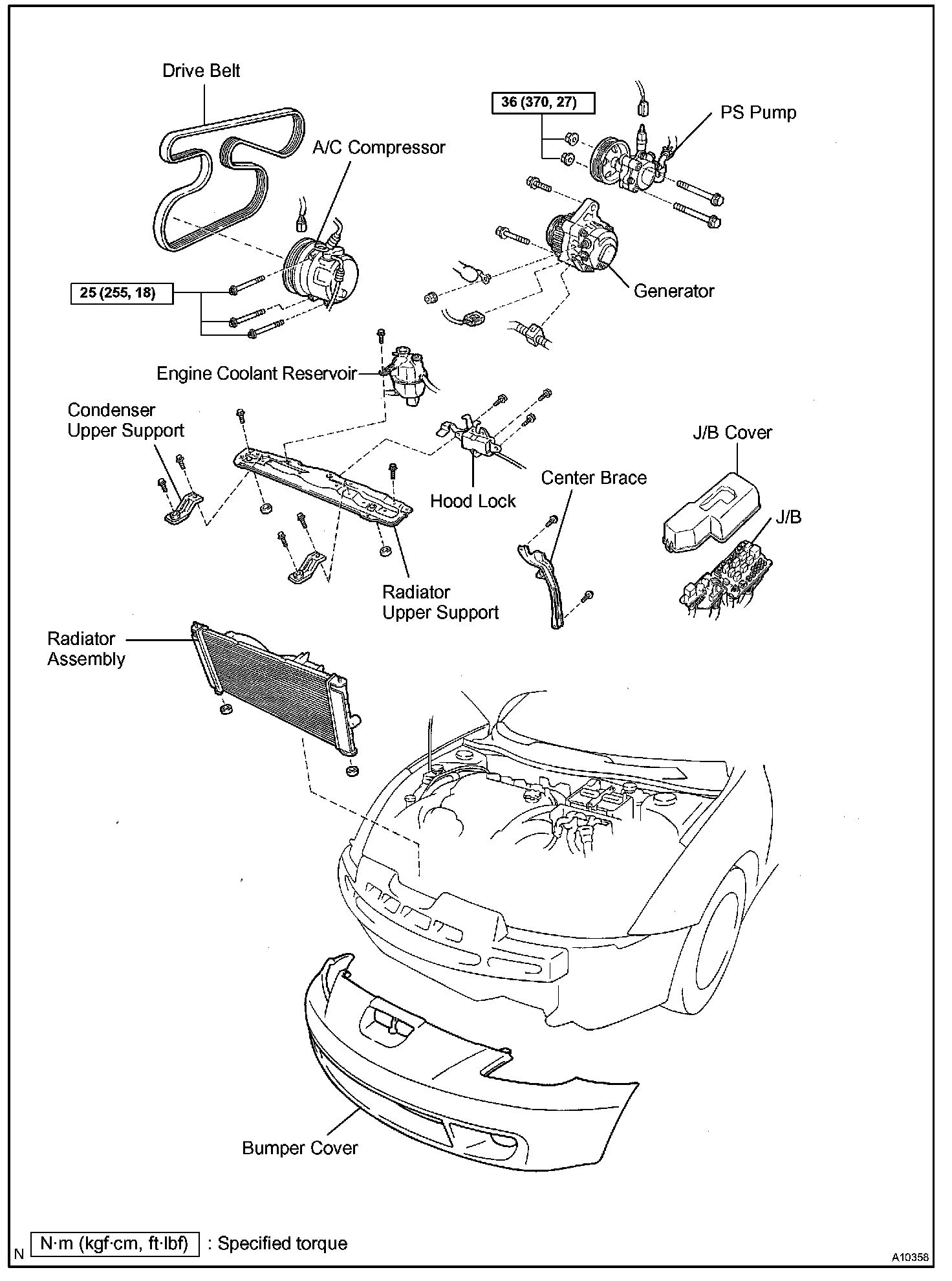 Drive Belt

36 (370, 27)

PS Pump

A/C Compressor

25 (255, 18)

Generator

Engine Coolant Reservoir

Condenser Upper Support

J/B Cover

Hood Lock

Center Brace

J/B

Radiator Upper Support

Radiator Assembly

Bumper Cover

N

N·m (kgf·cm, ft·lbf) : Specified torque

A10358