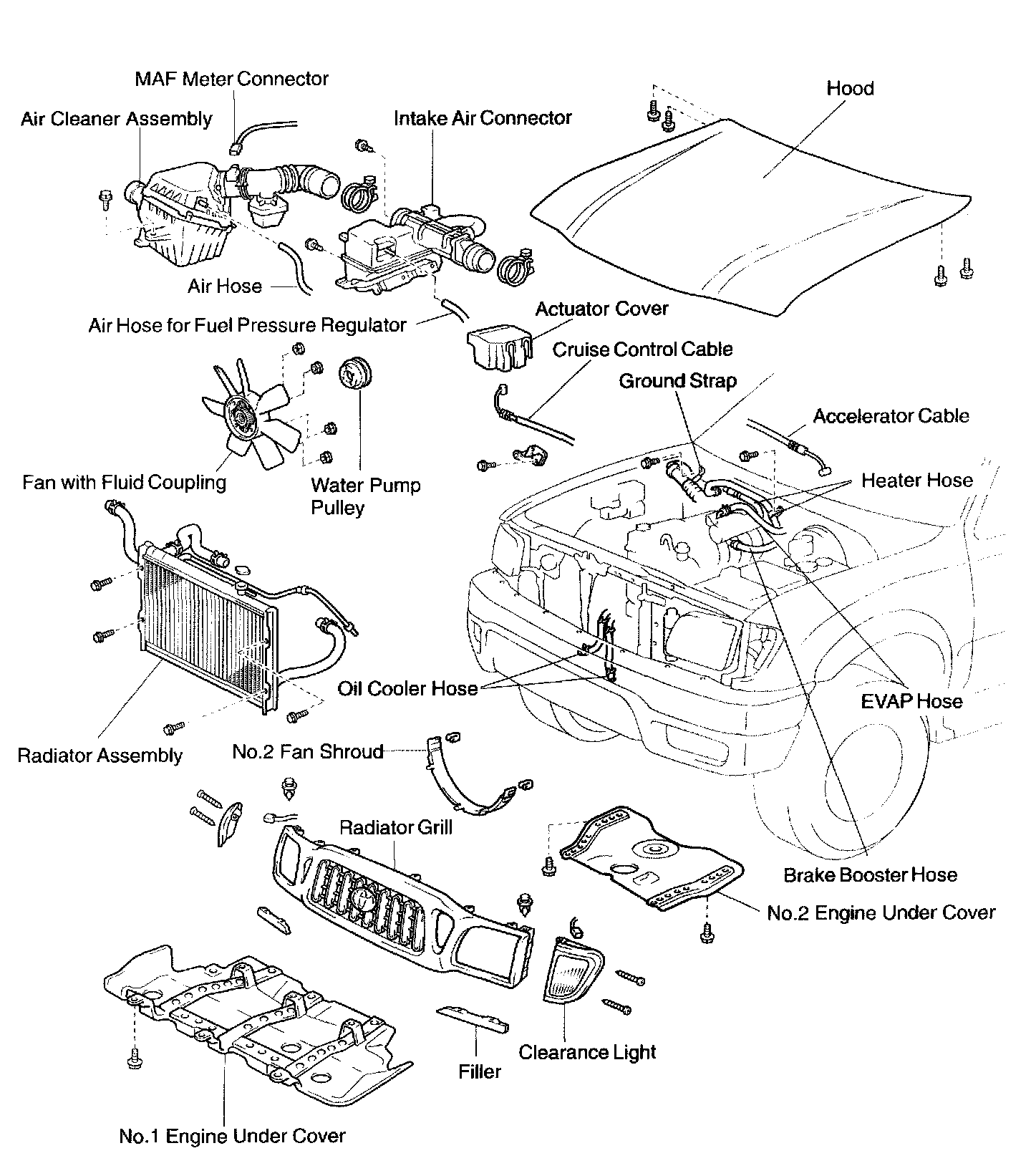 MAF Meter Connector
Air Cleaner Assembly
Intake Air Connector
Hood
Air Hose
Air Hose for Fuel Pressure Regulator
Actuator Cover
Cruise Control Cable
Ground Strap
Accelerator Cable
Heater Hose
Fan with Fluid Coupling
Water Pump Pulley
Oil Cooler Hose
EVAP Hose
Radiator Assembly
No.2 Fan Shroud
Radiator Grill
Brake Booster Hose
No.2 Engine Under Cover
Clearance Light
Filler
No.1 Engine Under Cover