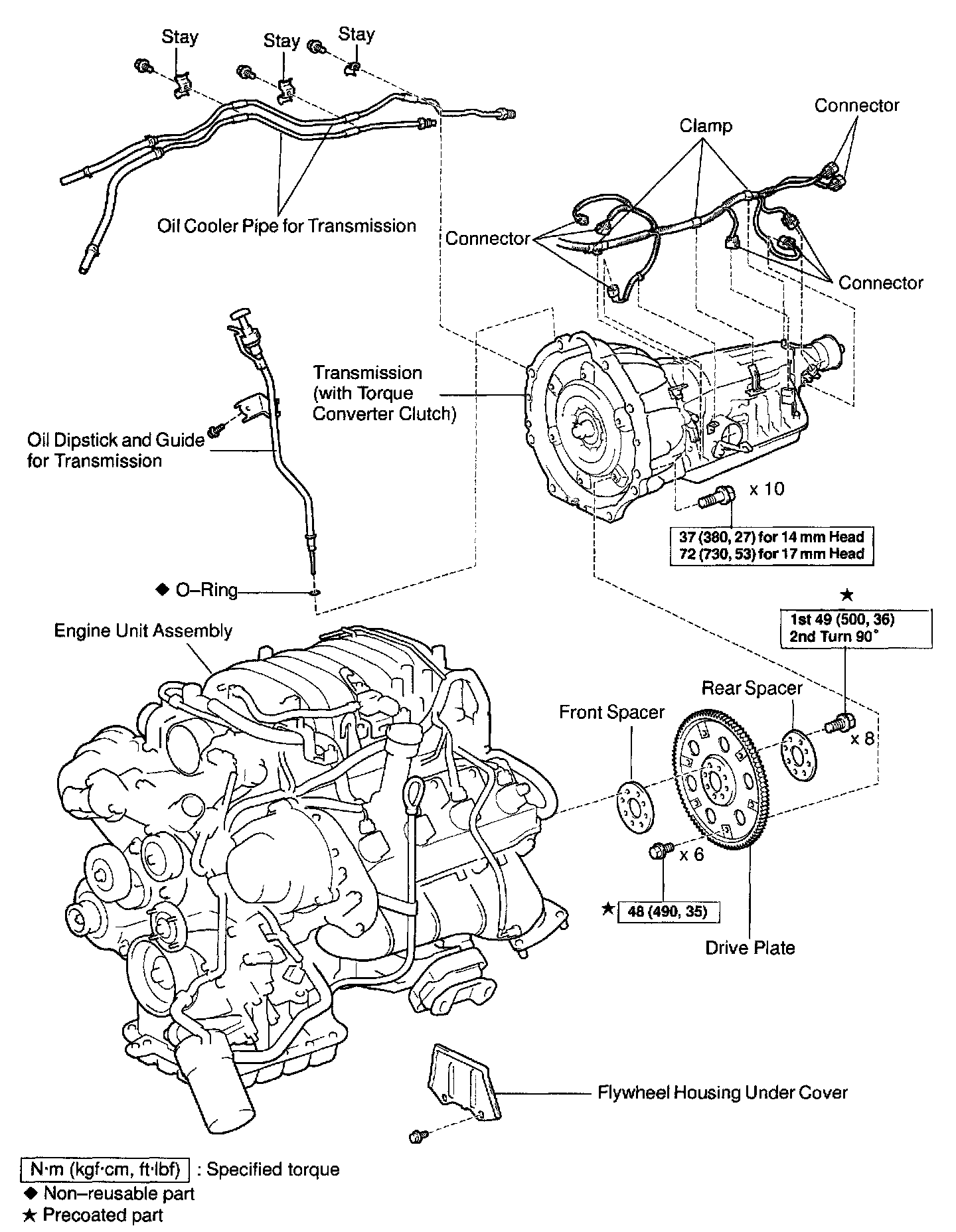 Stay
Stay
Stay
Connector
Clamp
Oil Cooler Pipe for Transmission
Connector
Connector
Transmission (with Torque Converter Clutch)
Oil Dipstick and Guide for Transmission
x 10
37 (380, 27) for 14 mm Head
72 (730, 53) for 17 mm Head
◆ O–Ring
★
1st 49 (500, 36)
2nd Turn 90°
Engine Unit Assembly
Rear Spacer
Front Spacer
x 8
x 6
★ 48 (490, 35)
Drive Plate
Flywheel Housing Under Cover
N·m (kgf·cm, ft·lbf) : Specified torque
◆ Non–reusable part
★ Precoated part