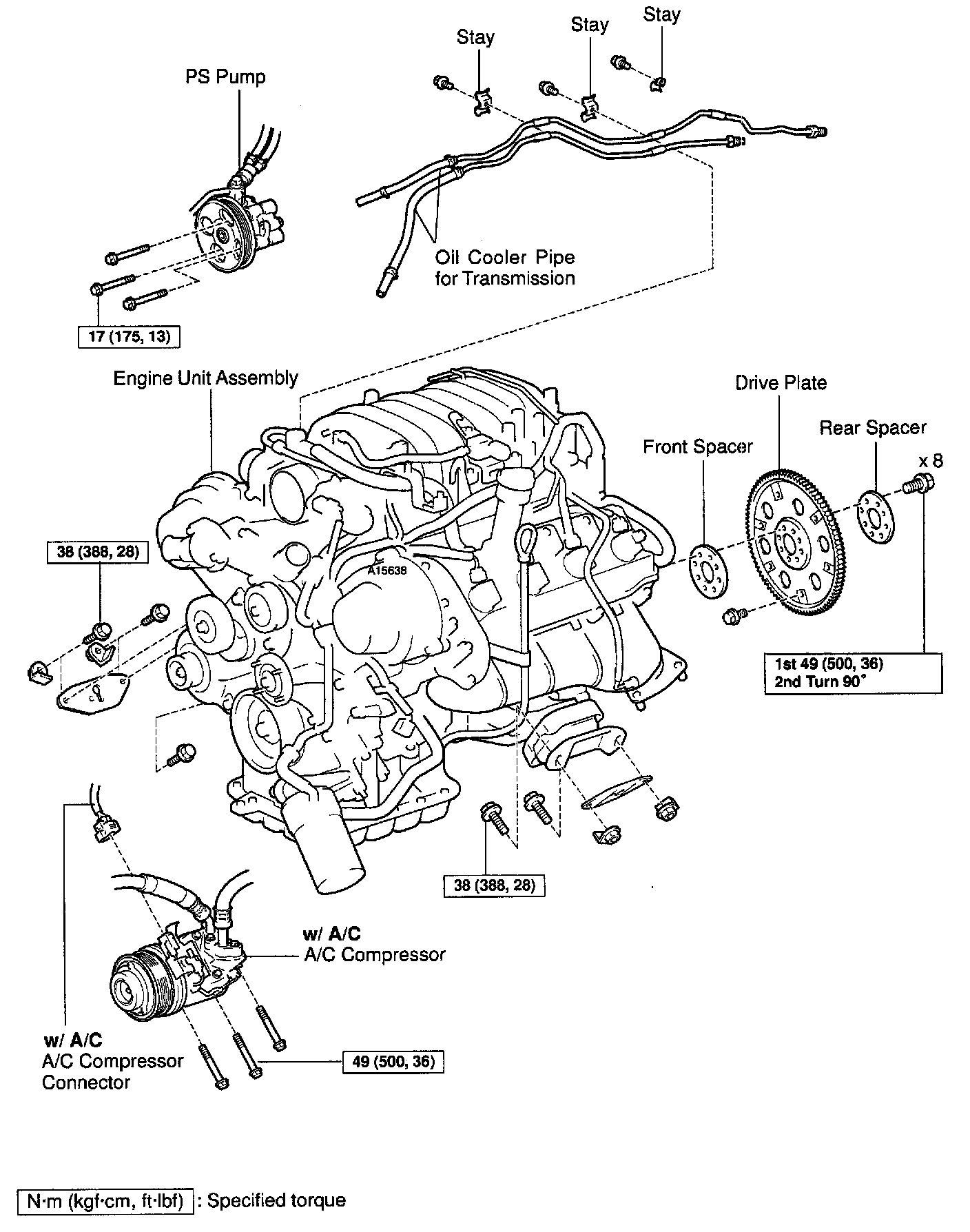 Stay

Stay

Stay

PS Pump

Oil Cooler Pipe for Transmission

17 (175, 13)

Engine Unit Assembly

Drive Plate

Rear Spacer

Front Spacer

x 8

38 (388, 28)

A15638

1st 49 (500, 36)
2nd Turn 90°

38 (388, 28)

w/ A/C
A/C Compressor

w/ A/C
A/C Compressor Connector

49 (500, 36)

N·m (kgf·cm, ft·lbf) : Specified torque