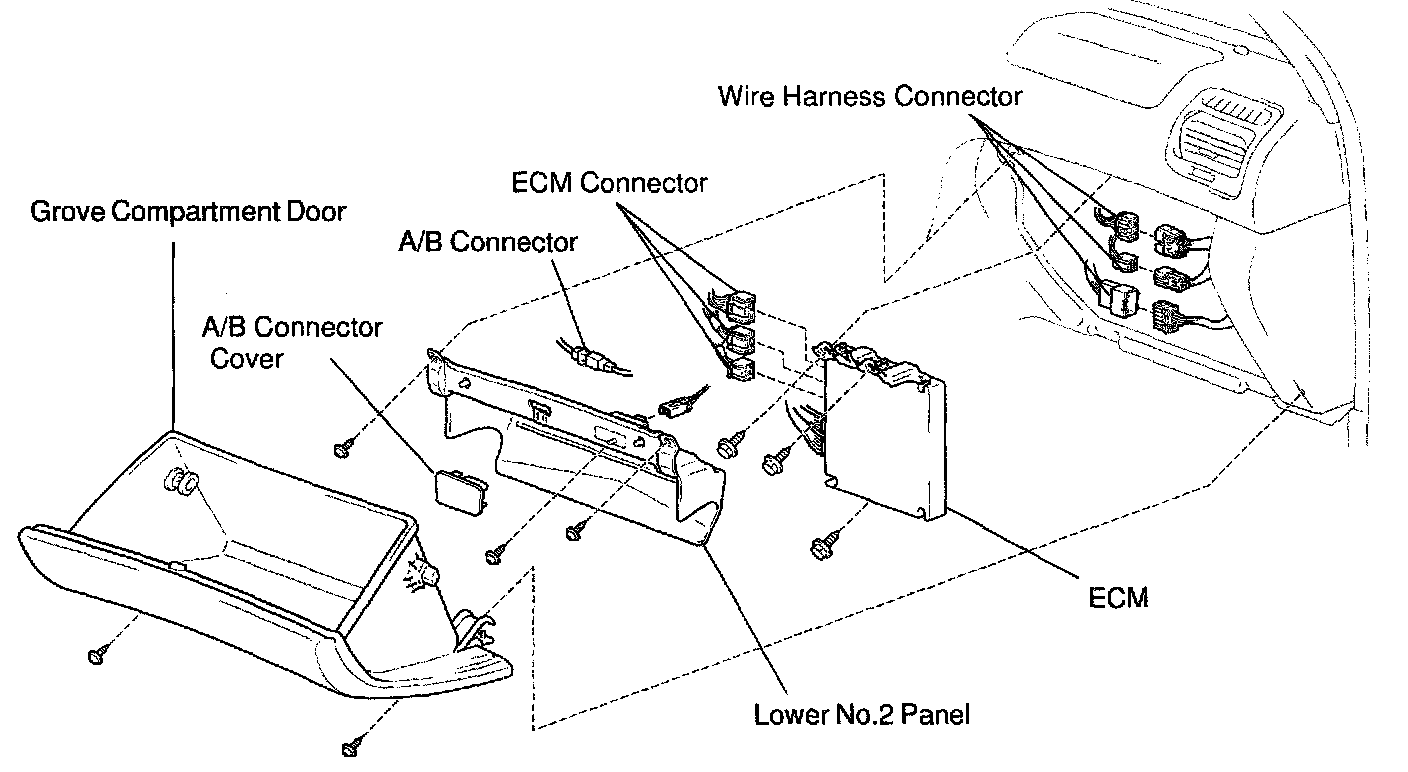 Wire Harness Connector

ECM Connector

Grove Compartment Door

A/B Connector

A/B Connector Cover

ECM

Lower No.2 Panel