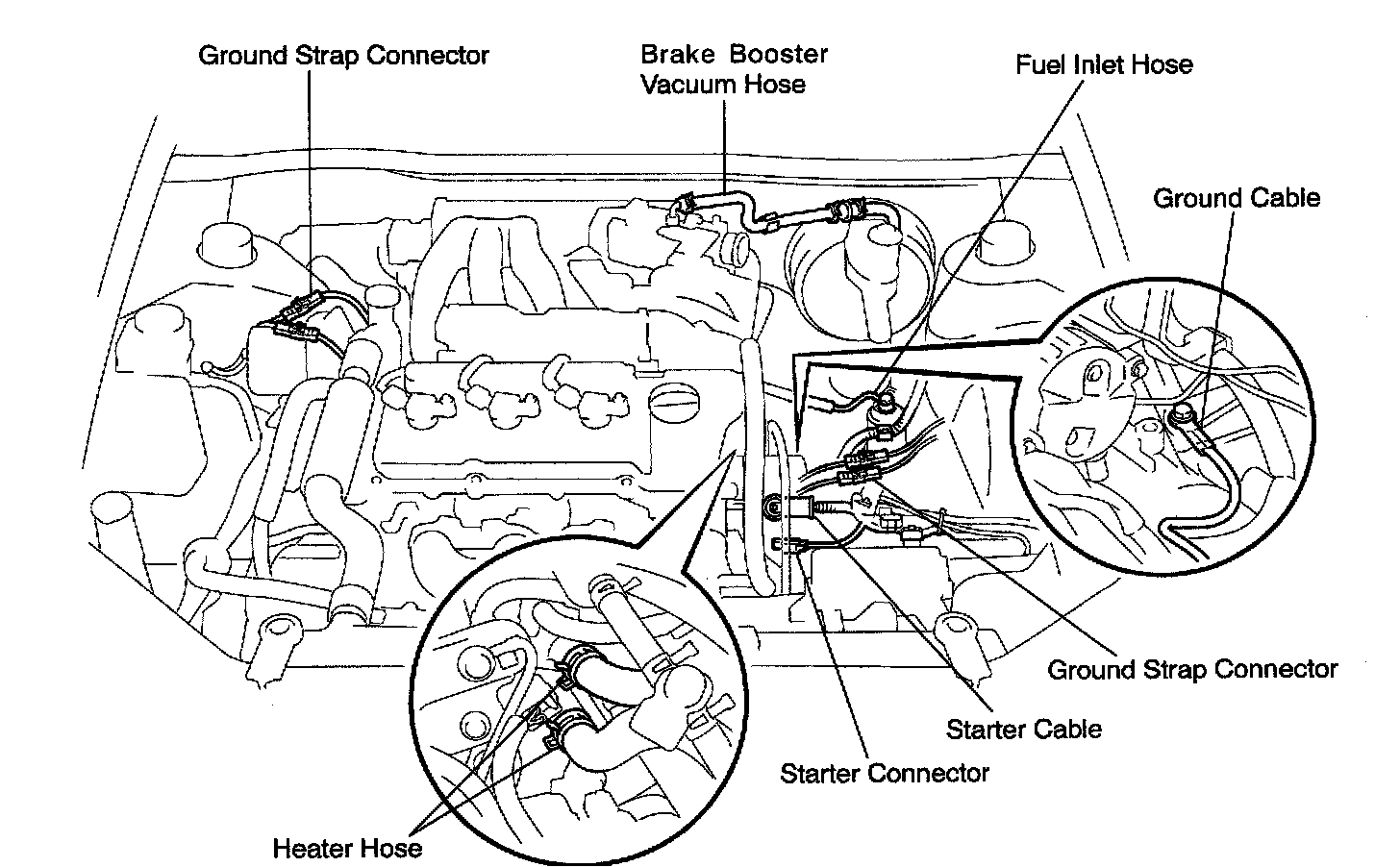 Ground Strap Connector

Brake Booster Vacuum Hose

Fuel Inlet Hose

Ground Cable

Ground Strap Connector

Starter Cable

Starter Connector

Heater Hose