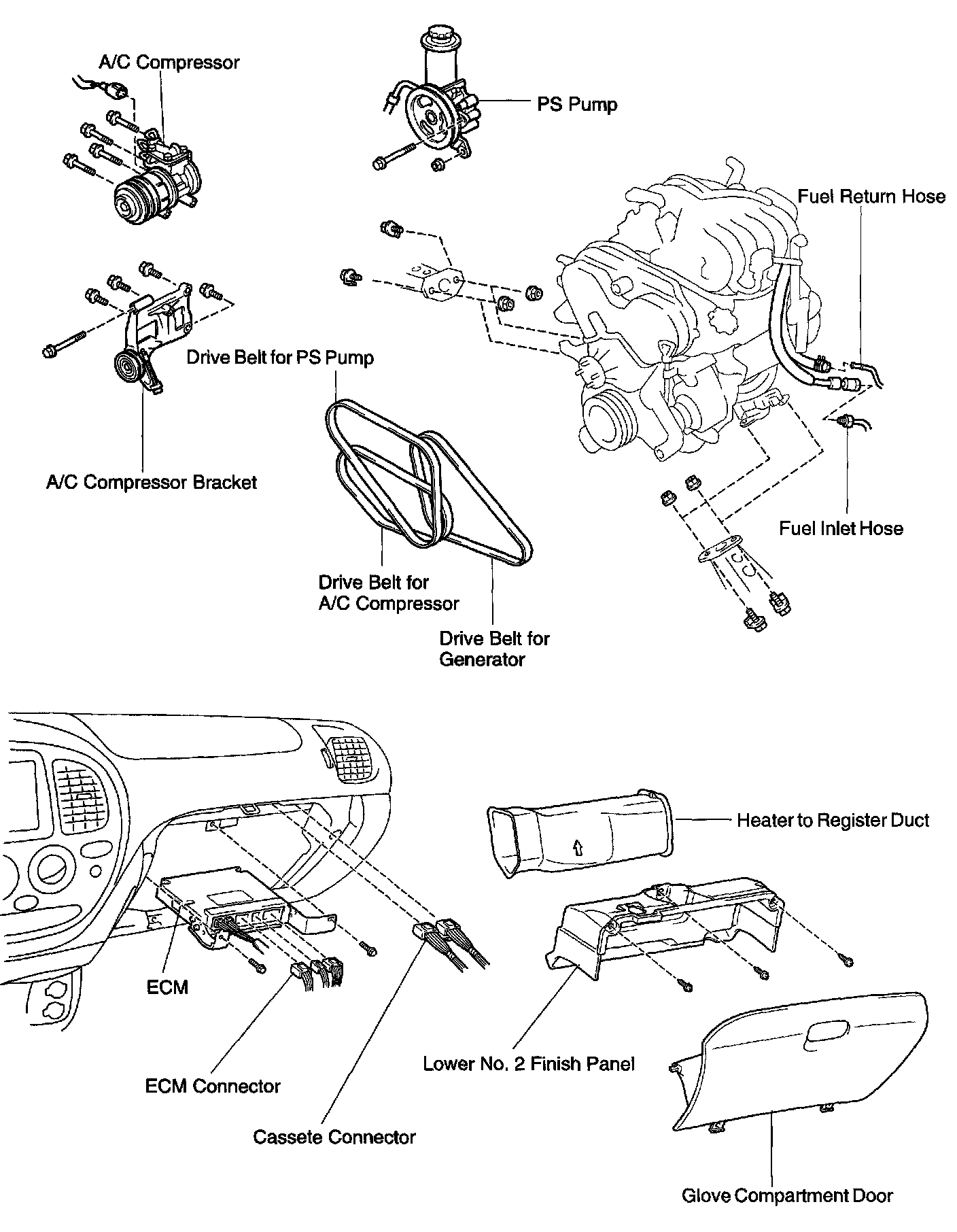 A/C Compressor

PS Pump

Fuel Return Hose

Drive Belt for PS Pump

A/C Compressor Bracket

Fuel Inlet Hose

Drive Belt for A/C Compressor

Drive Belt for Generator

Heater to Register Duct

ECM

ECM Connector

Cassete Connector

Lower No. 2 Finish Panel

Glove Compartment Door