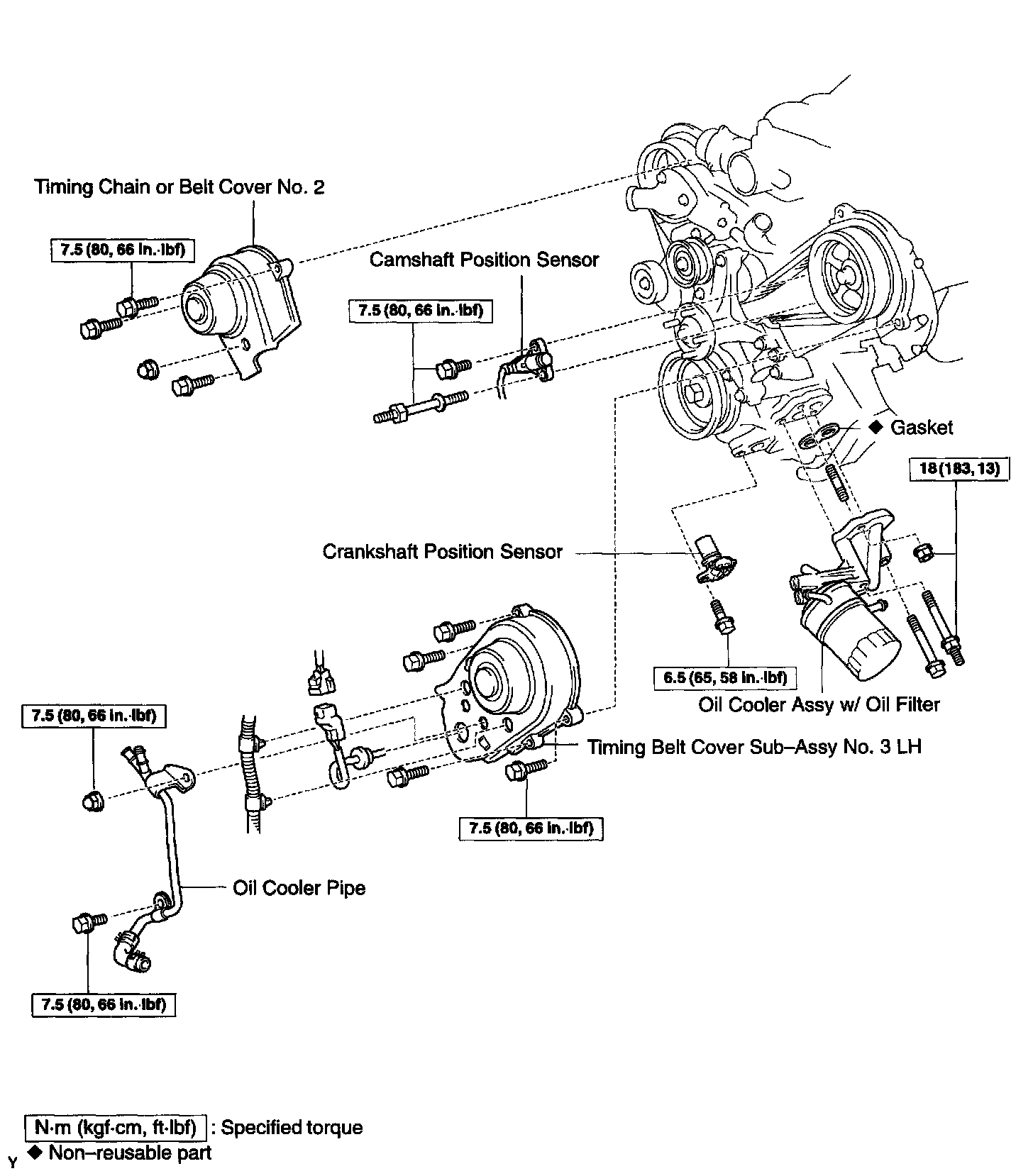 Timing Chain or Belt Cover No. 2

7.5 (80, 66 in.·lbf)

Camshaft Position Sensor

7.5 (80, 66 in.·lbf)

◆ Gasket

18 (183, 13)

Crankshaft Position Sensor

6.5 (65, 58 in.·lbf)

Oil Cooler Assy w/ Oil Filter

7.5 (80, 66 in.·lbf)

Timing Belt Cover Sub–Assy No. 3 LH

7.5 (80, 66 in.·lbf)

Oil Cooler Pipe

7.5 (80, 66 in.·lbf)

N·m (kgf·cm, ft·lbf) : Specified torque
◆ Non–reusable part

Y