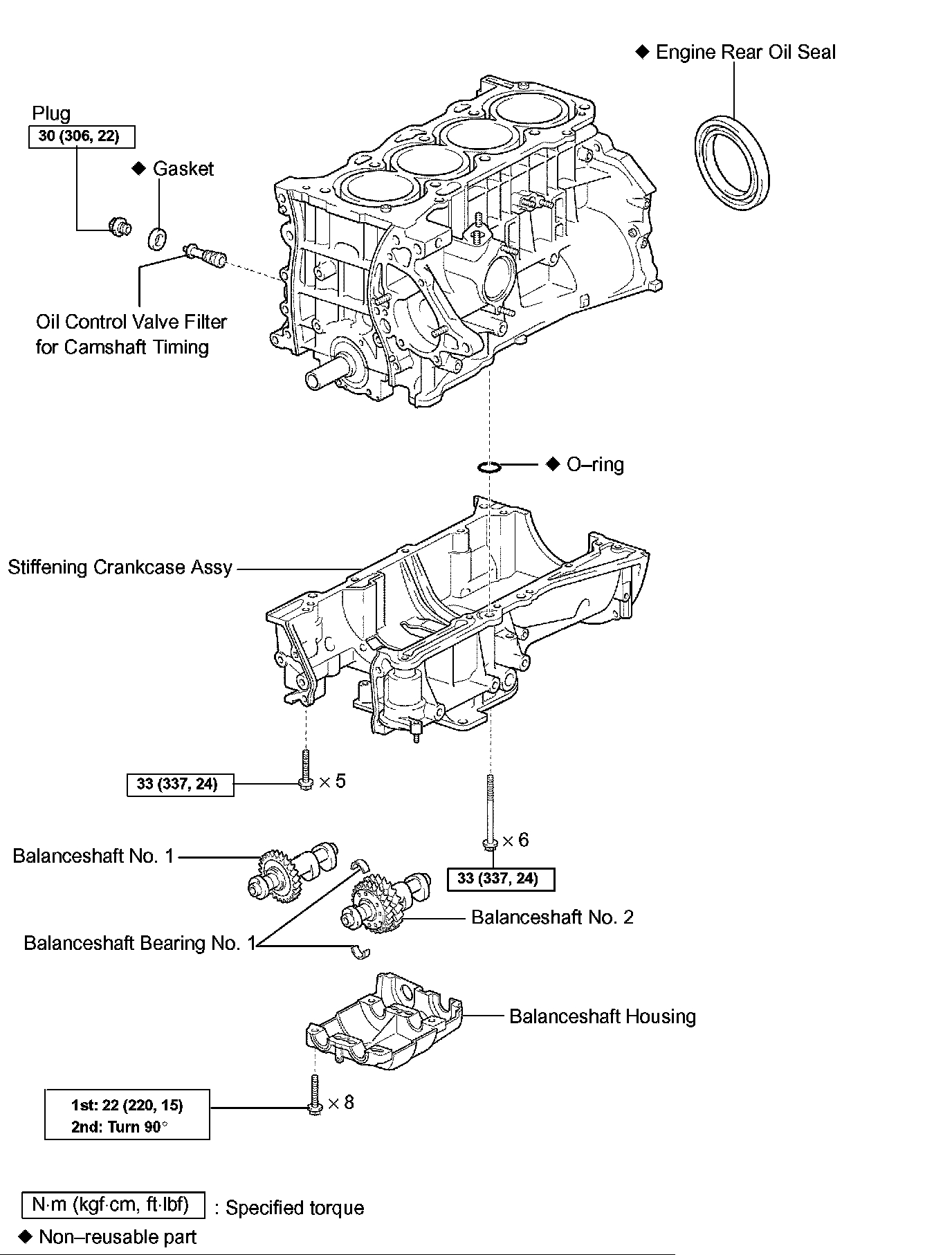 ◆ Engine Rear Oil Seal

Plug
30 (306, 22)

◆ Gasket

Oil Control Valve Filter for Camshaft Timing

◆ O–ring

Stiffening Crankcase Assy

33 (337, 24) × 5

× 6
33 (337, 24)

Balanceshaft No. 1

Balanceshaft No. 2

Balanceshaft Bearing No. 1

Balanceshaft Housing

1st: 22 (220, 15)
2nd: Turn 90° × 8

N·m (kgf·cm, ft·lbf) : Specified torque
◆ Non–reusable part