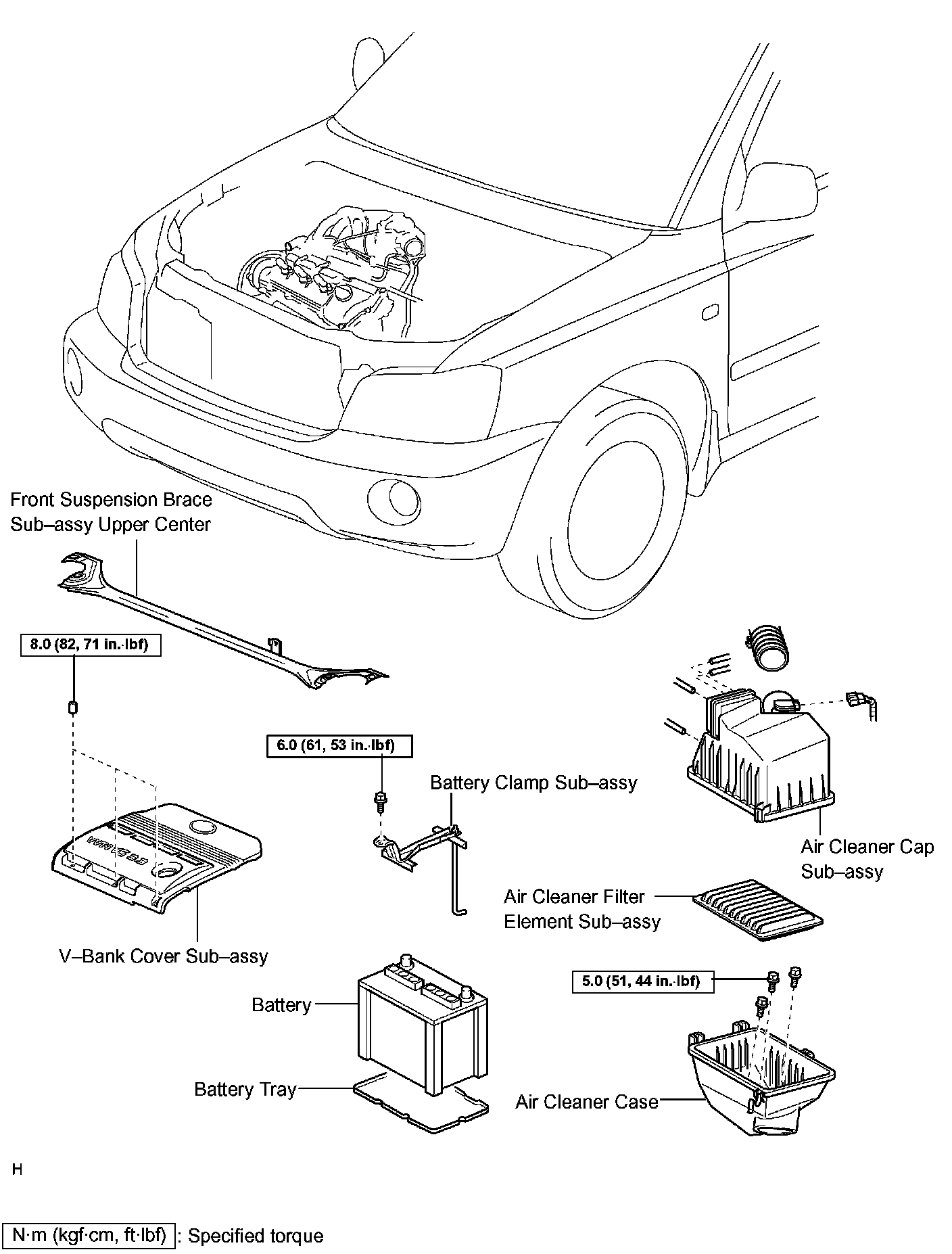 Front Suspension Brace Sub–assy Upper Center

8.0 (82, 71 in.·lbf)

6.0 (61, 53 in.·lbf)

Battery Clamp Sub–assy

Air Cleaner Cap Sub–assy

Air Cleaner Filter Element Sub–assy

V–Bank Cover Sub–assy

5.0 (51, 44 in.·lbf)

Battery

Battery Tray

Air Cleaner Case

H

N·m (kgf·cm, ft·lbf) : Specified torque