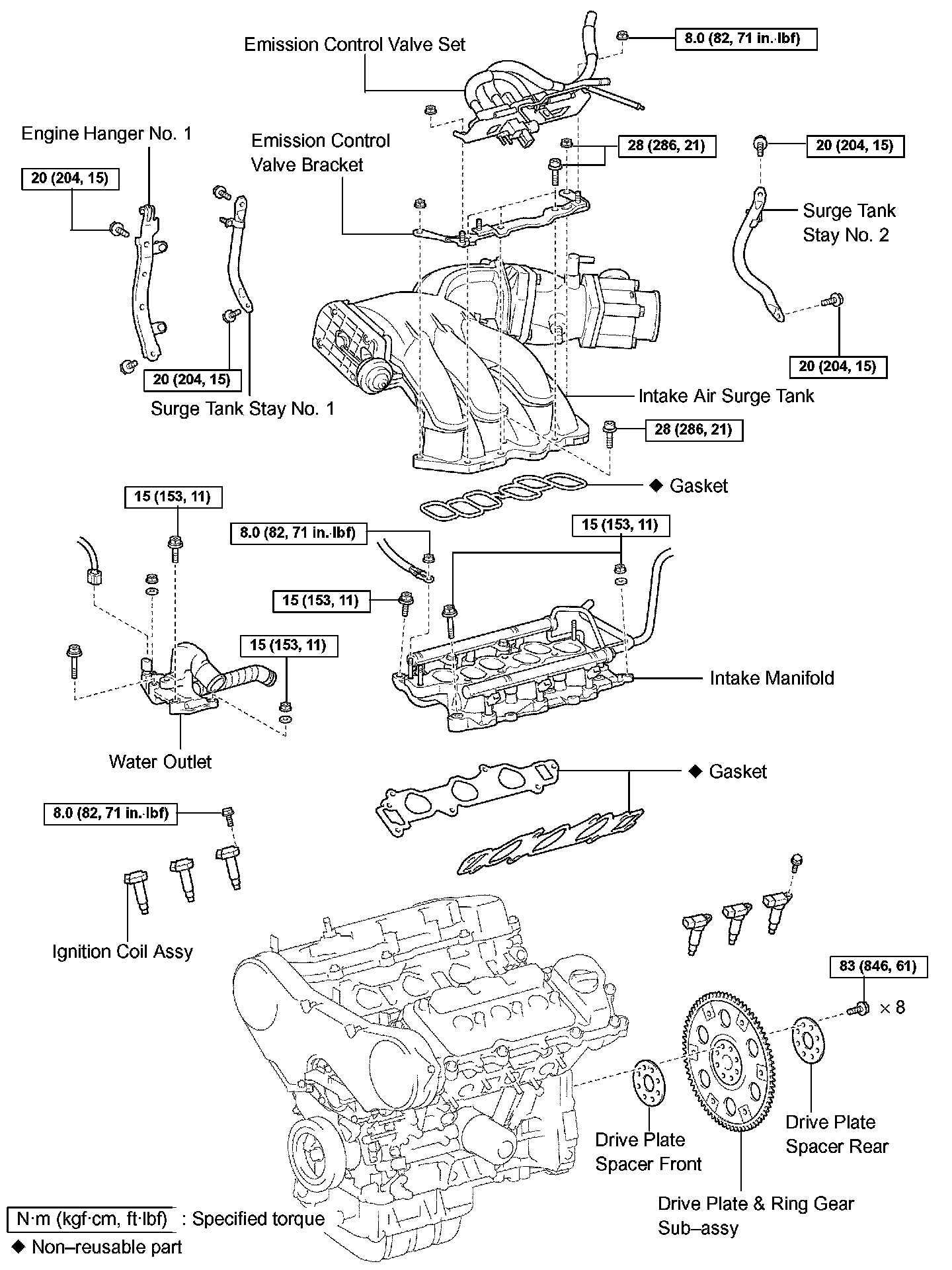 Emission Control Valve Set

8.0 (82, 71 in.·lbf)

Engine Hanger No. 1

Emission Control Valve Bracket

28 (286, 21)

20 (204, 15)

20 (204, 15)

Surge Tank Stay No. 2

20 (204, 15)

20 (204, 15)

Surge Tank Stay No. 1

Intake Air Surge Tank

28 (286, 21)

◆ Gasket

15 (153, 11)

8.0 (82, 71 in.·lbf)

15 (153, 11)

15 (153, 11)

15 (153, 11)

Intake Manifold

Water Outlet

◆ Gasket

8.0 (82, 71 in.·lbf)

Ignition Coil Assy

83 (846, 61)

× 8

Drive Plate Spacer Rear

Drive Plate Spacer Front

Drive Plate & Ring Gear Sub–assy

N·m (kgf·cm, ft·lbf) : Specified torque

◆ Non–reusable part