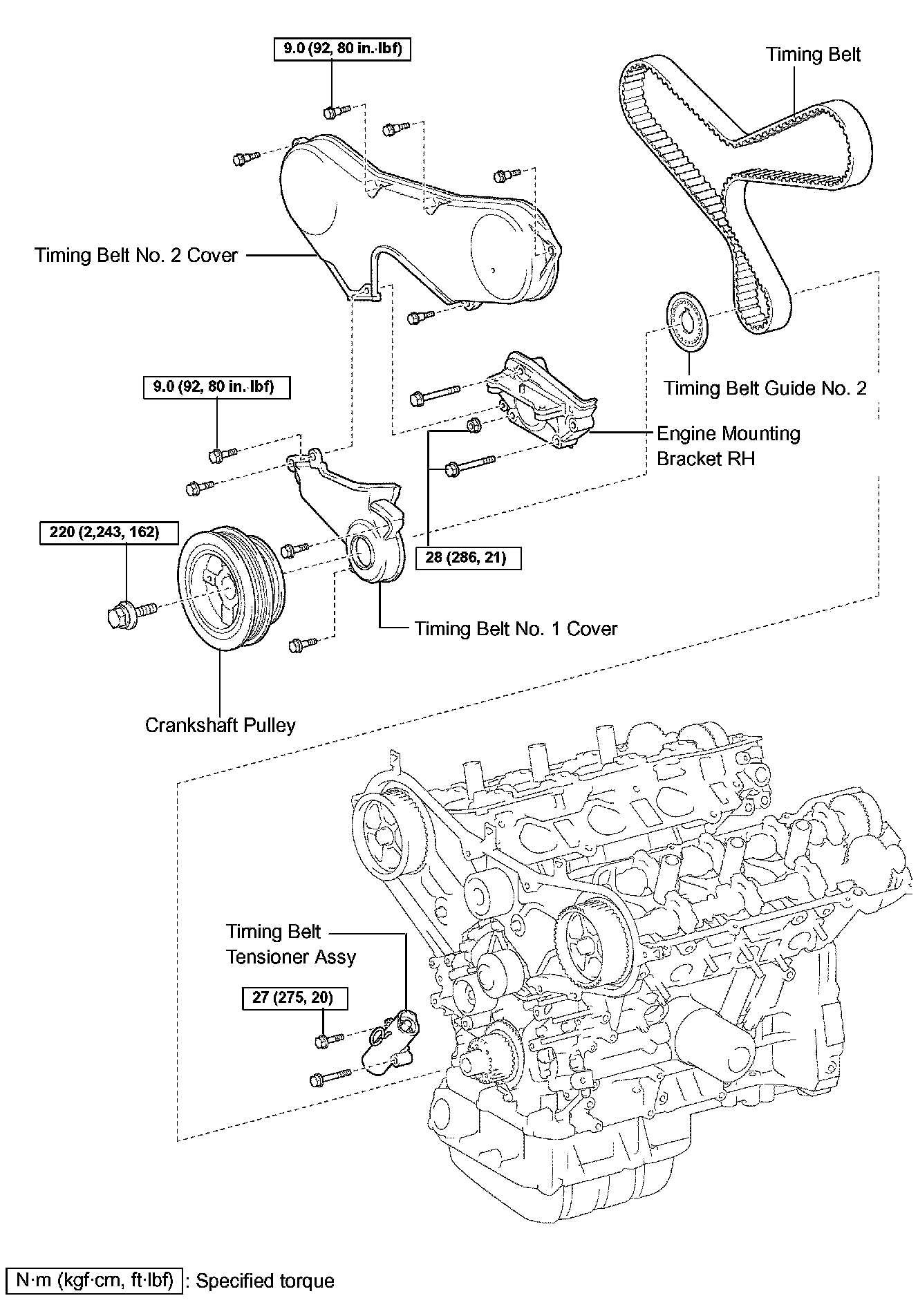 9.0 (92, 80 in.·lbf)

Timing Belt

Timing Belt No. 2 Cover

Timing Belt Guide No. 2

9.0 (92, 80 in.·lbf)

Engine Mounting Bracket RH

220 (2,243, 162)

28 (286, 21)

Timing Belt No. 1 Cover

Crankshaft Pulley

Timing Belt Tensioner Assy

27 (275, 20)

N·m (kgf·cm, ft·lbf) : Specified torque