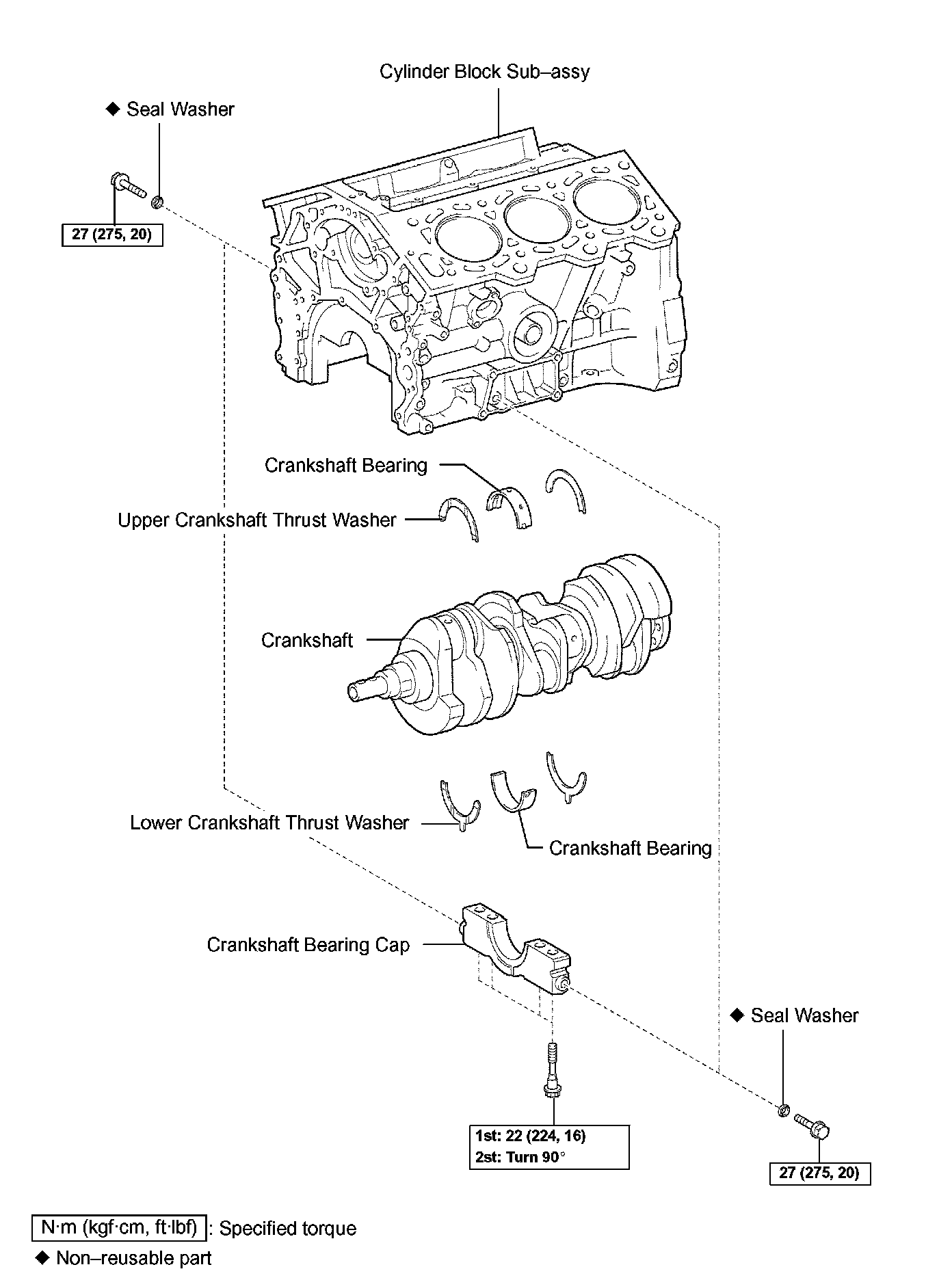 Cylinder Block Sub–assy

◆ Seal Washer

27 (275, 20)

Crankshaft Bearing

Upper Crankshaft Thrust Washer

Crankshaft

Lower Crankshaft Thrust Washer

Crankshaft Bearing

Crankshaft Bearing Cap

◆ Seal Washer

1st: 22 (224, 16)
2st: Turn 90°

27 (275, 20)

N·m (kgf·cm, ft·lbf) : Specified torque

◆ Non–reusable part