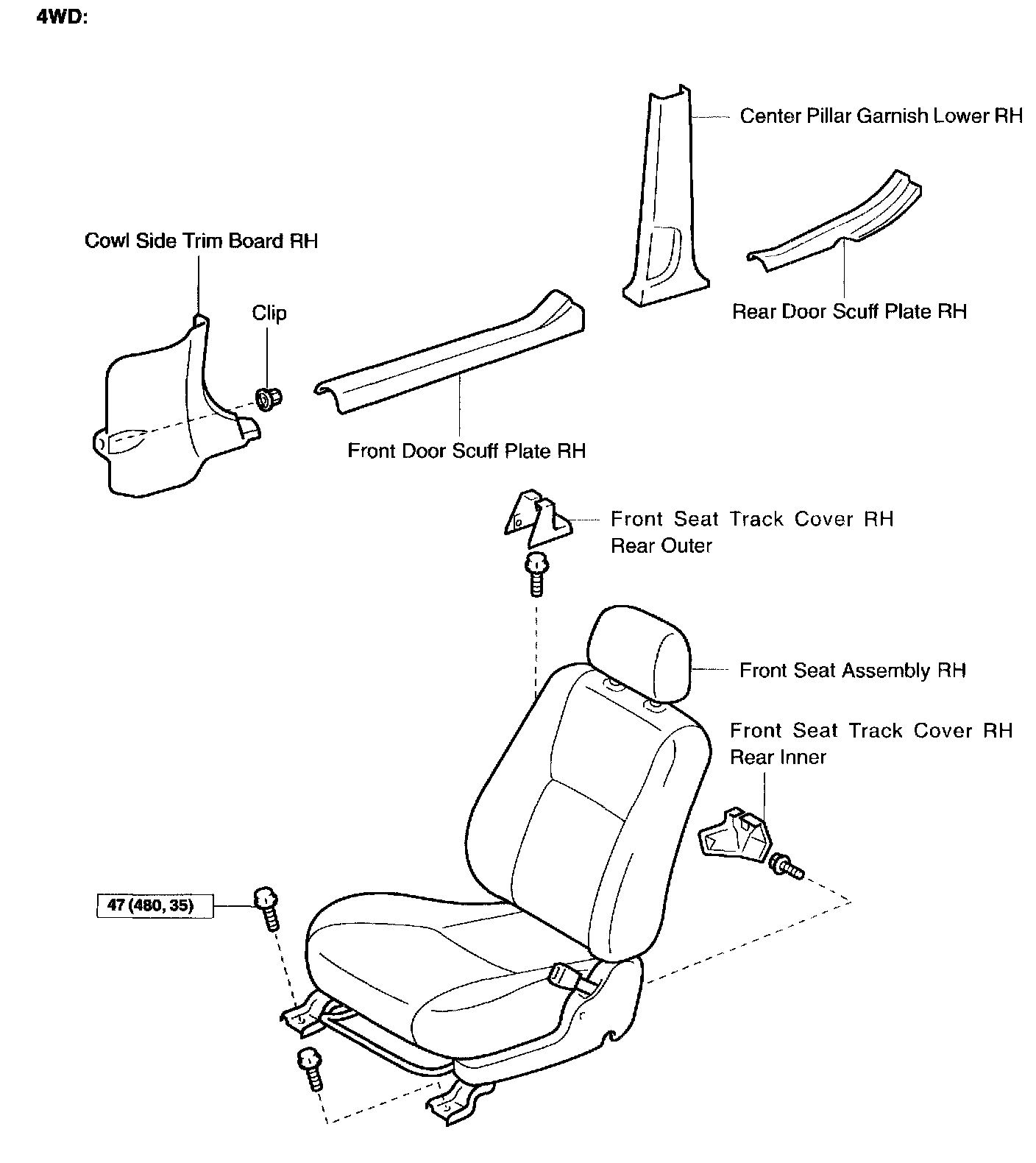 4WD:

Center Pillar Garnish Lower RH

Cowl Side Trim Board RH

Clip

Rear Door Scuff Plate RH

Front Door Scuff Plate RH

Front Seat Track Cover RH Rear Outer

Front Seat Assembly RH

Front Seat Track Cover RH Rear Inner

47 (480, 35)