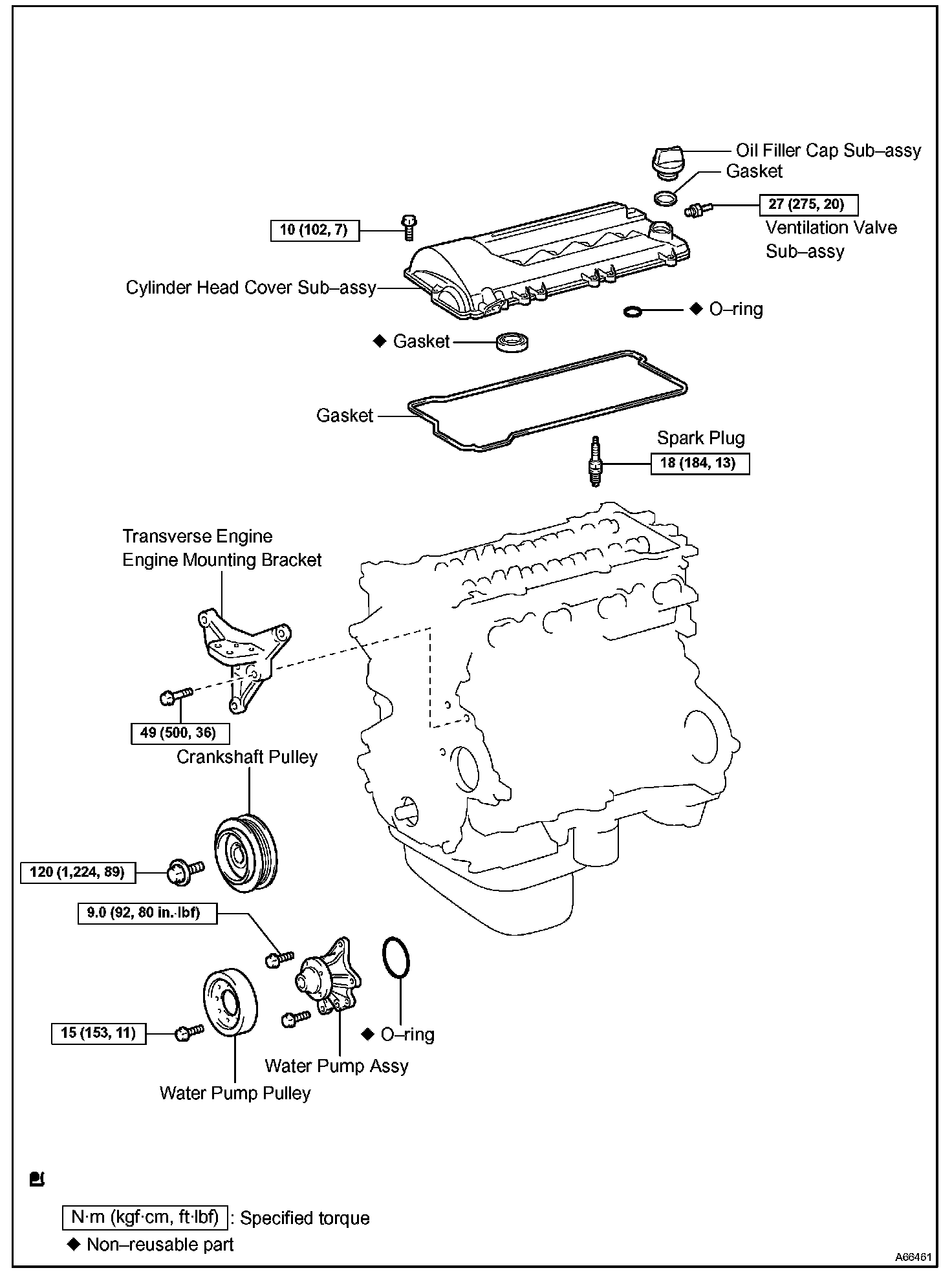 Oil Filler Cap Sub–assy
Gasket
27 (275, 20)
Ventilation Valve Sub–assy
10 (102, 7)
Cylinder Head Cover Sub–assy
◆ O–ring
◆ Gasket
Gasket
Spark Plug
18 (184, 13)
Transverse Engine Engine Mounting Bracket
49 (500, 36)
Crankshaft Pulley
120 (1,224, 89)
9.0 (92, 80 in.·lbf)
15 (153, 11)
◆ O–ring
Water Pump Assy
Water Pump Pulley

N·m (kgf·cm, ft·lbf) : Specified torque
◆ Non–reusable part
A66461