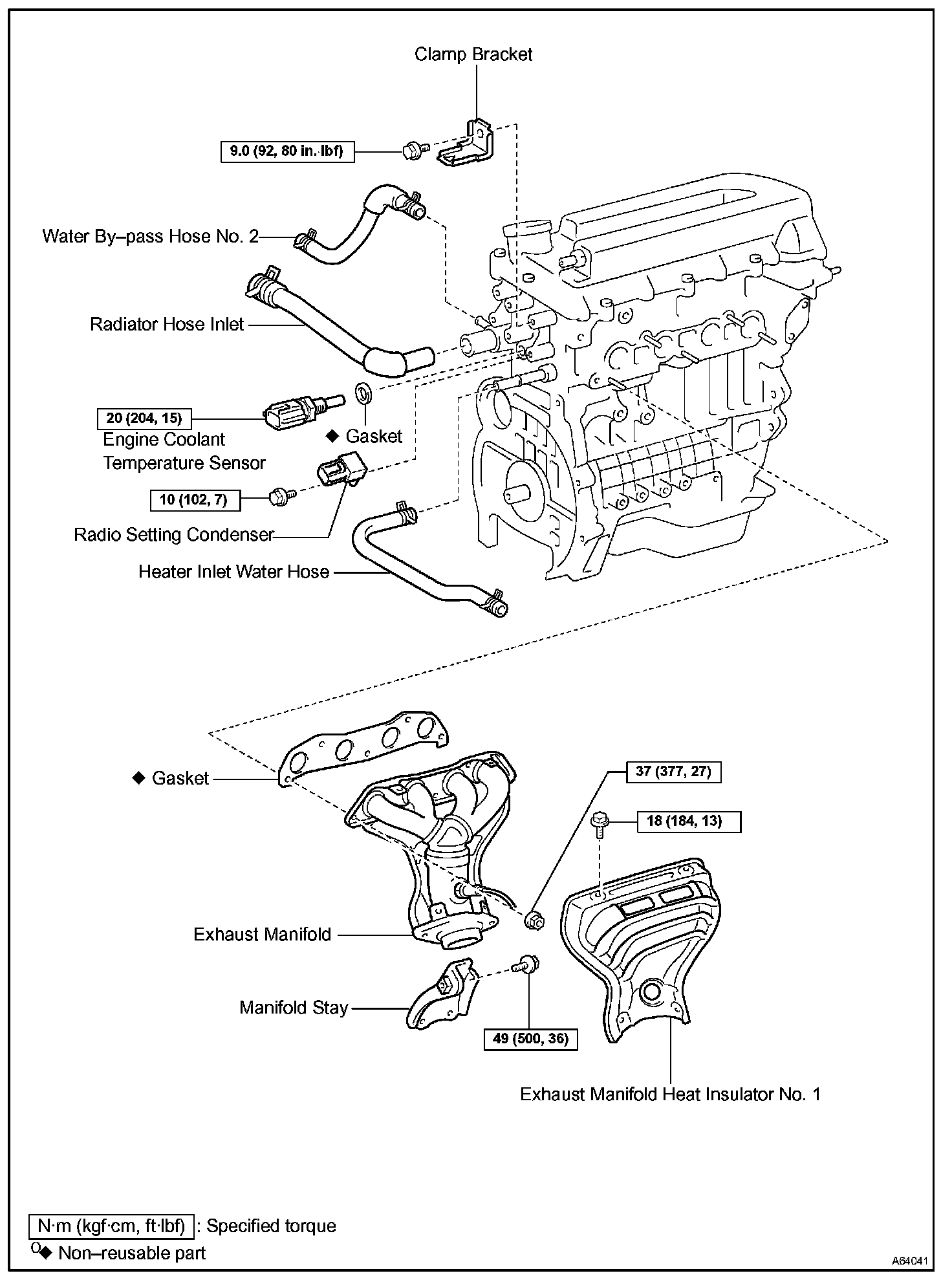 Clamp Bracket

9.0 (92, 80 in.·lbf)

Water By–pass Hose No. 2

Radiator Hose Inlet

20 (204, 15)

Engine Coolant Temperature Sensor

◆ Gasket

10 (102, 7)

Radio Setting Condenser

Heater Inlet Water Hose

◆ Gasket

37 (377, 27)

18 (184, 13)

Exhaust Manifold

Manifold Stay

49 (500, 36)

Exhaust Manifold Heat Insulator No. 1

N·m (kgf·cm, ft·lbf) : Specified torque

◆ Non–reusable part

A64041