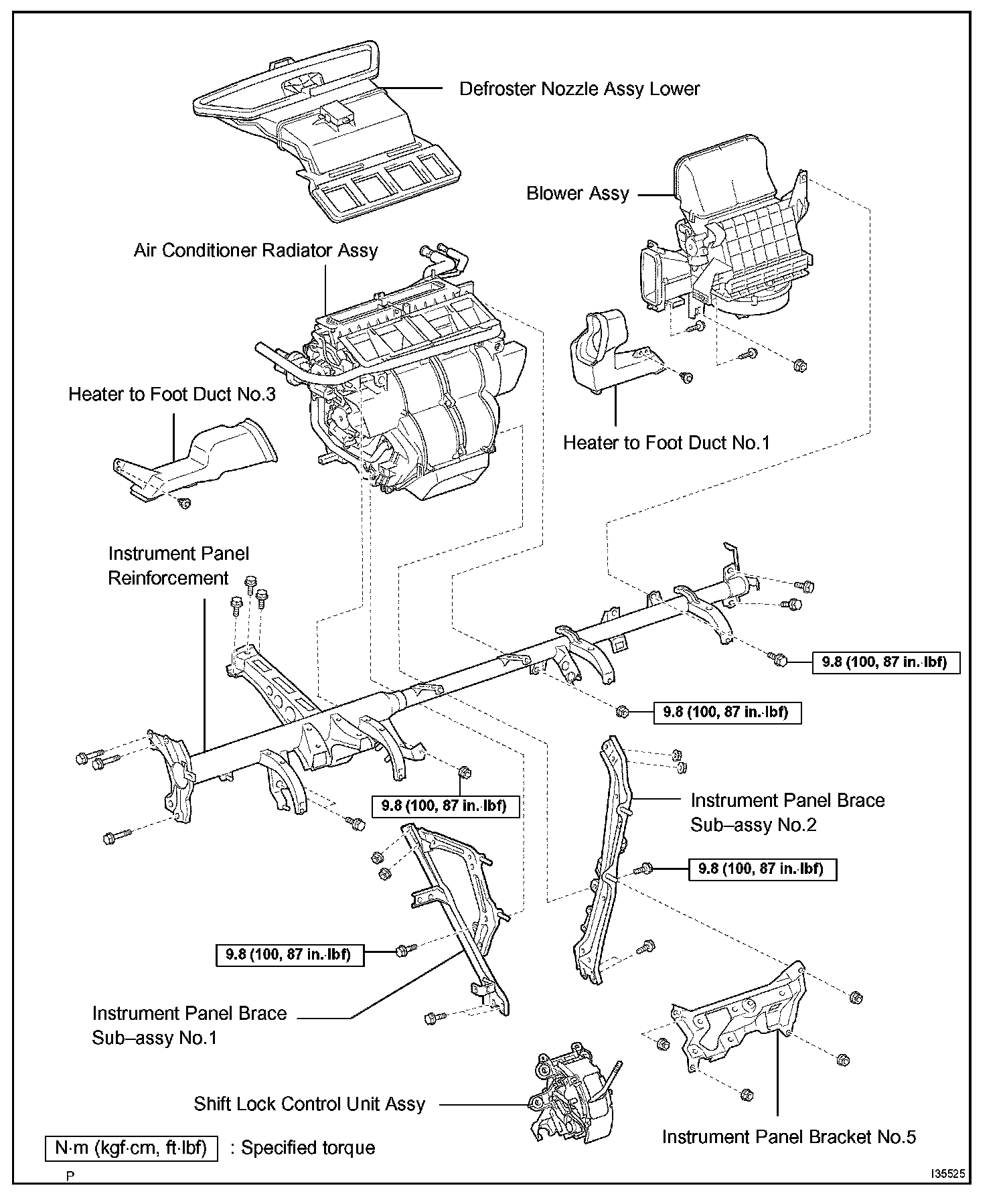 Defroster Nozzle Assy Lower

Blower Assy

Air Conditioner Radiator Assy

Heater to Foot Duct No.3

Heater to Foot Duct No.1

Instrument Panel Reinforcement

9.8 (100, 87 in.·lbf)

9.8 (100, 87 in.·lbf)

9.8 (100, 87 in.·lbf)

Instrument Panel Brace Sub–assy No.2

9.8 (100, 87 in.·lbf)

9.8 (100, 87 in.·lbf)

Instrument Panel Brace Sub–assy No.1

Shift Lock Control Unit Assy

Instrument Panel Bracket No.5

N·m (kgf·cm, ft·lbf) : Specified torque

P

I35525