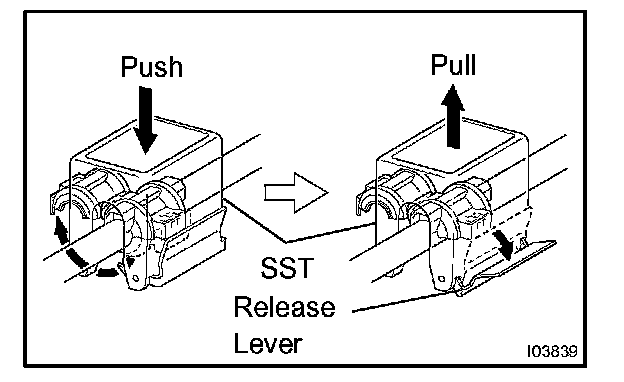 Push

Pull

SST

Release Lever

I03839