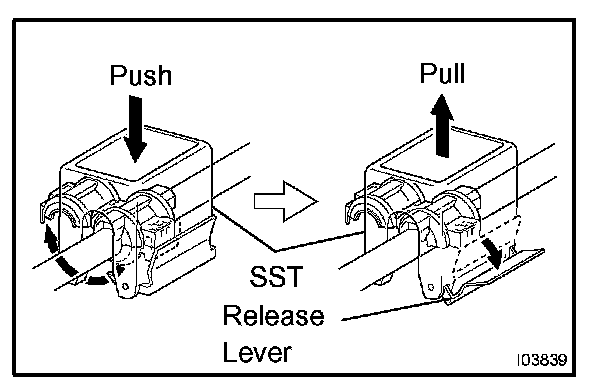 Push

Pull

SST

Release Lever

I03839