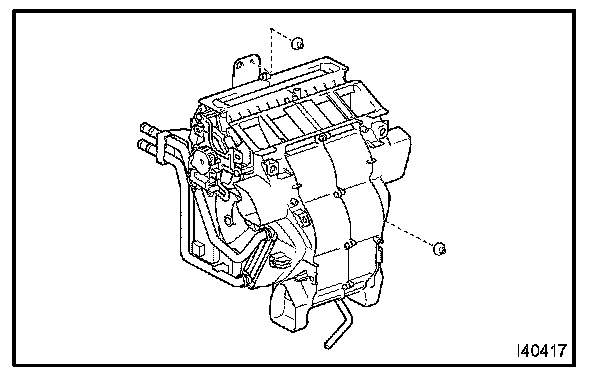 I40417