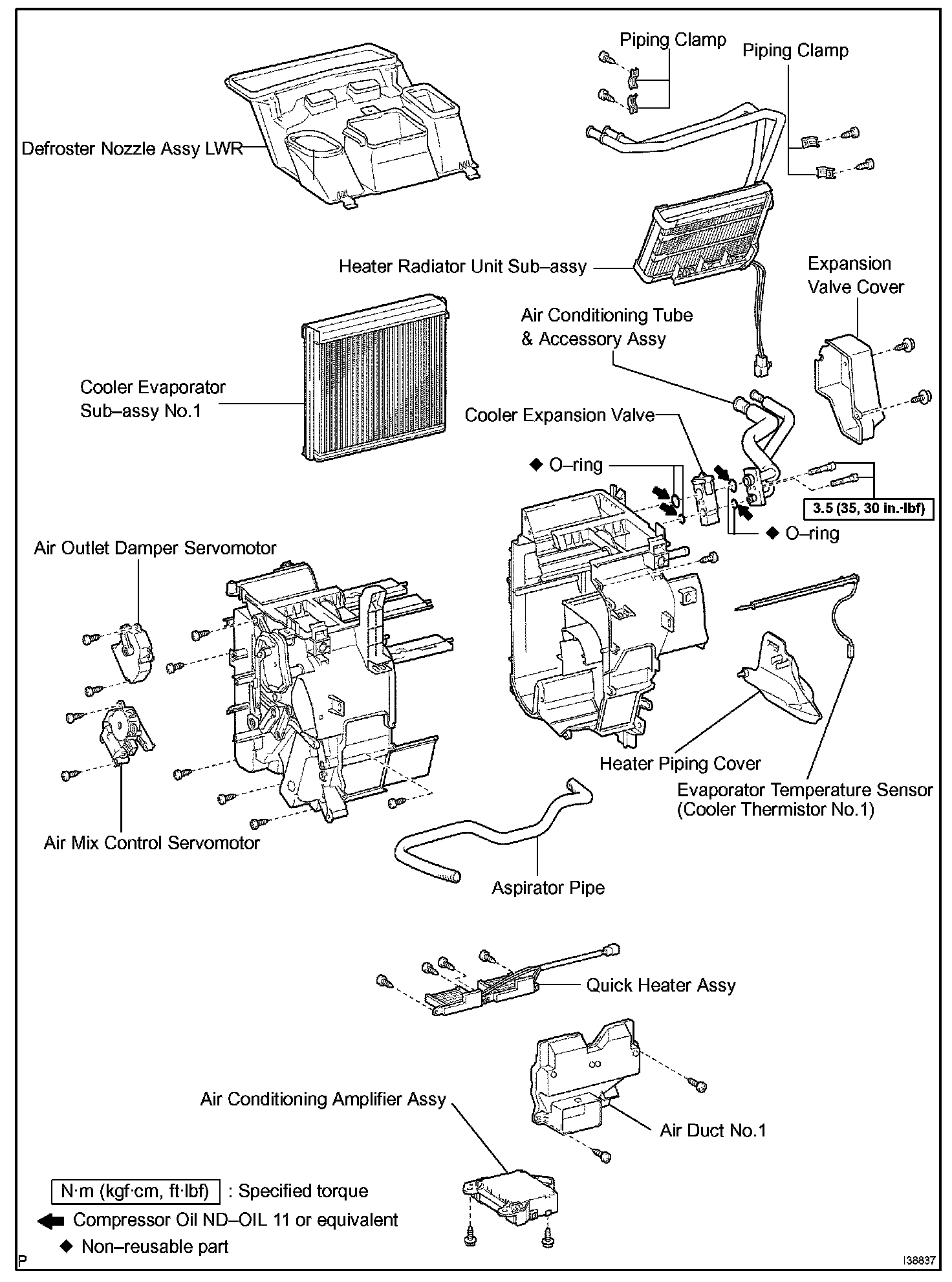 Piping Clamp

Piping Clamp

Defroster Nozzle Assy LWR

Heater Radiator Unit Sub–assy

Expansion Valve Cover

Air Conditioning Tube & Accessory Assy

Cooler Evaporator Sub–assy No.1

Cooler Expansion Valve

◆ O–ring

3.5 (35, 30 in.·lbf)

◆ O–ring

Air Outlet Damper Servomotor

Heater Piping Cover

Evaporator Temperature Sensor (Cooler Thermistor No.1)

Air Mix Control Servomotor

Aspirator Pipe

Quick Heater Assy

Air Conditioning Amplifier Assy

Air Duct No.1

N·m (kgf·cm, ft·lbf) : Specified torque

Compressor Oil ND–OIL 11 or equivalent

◆ Non–reusable part

P

I38837