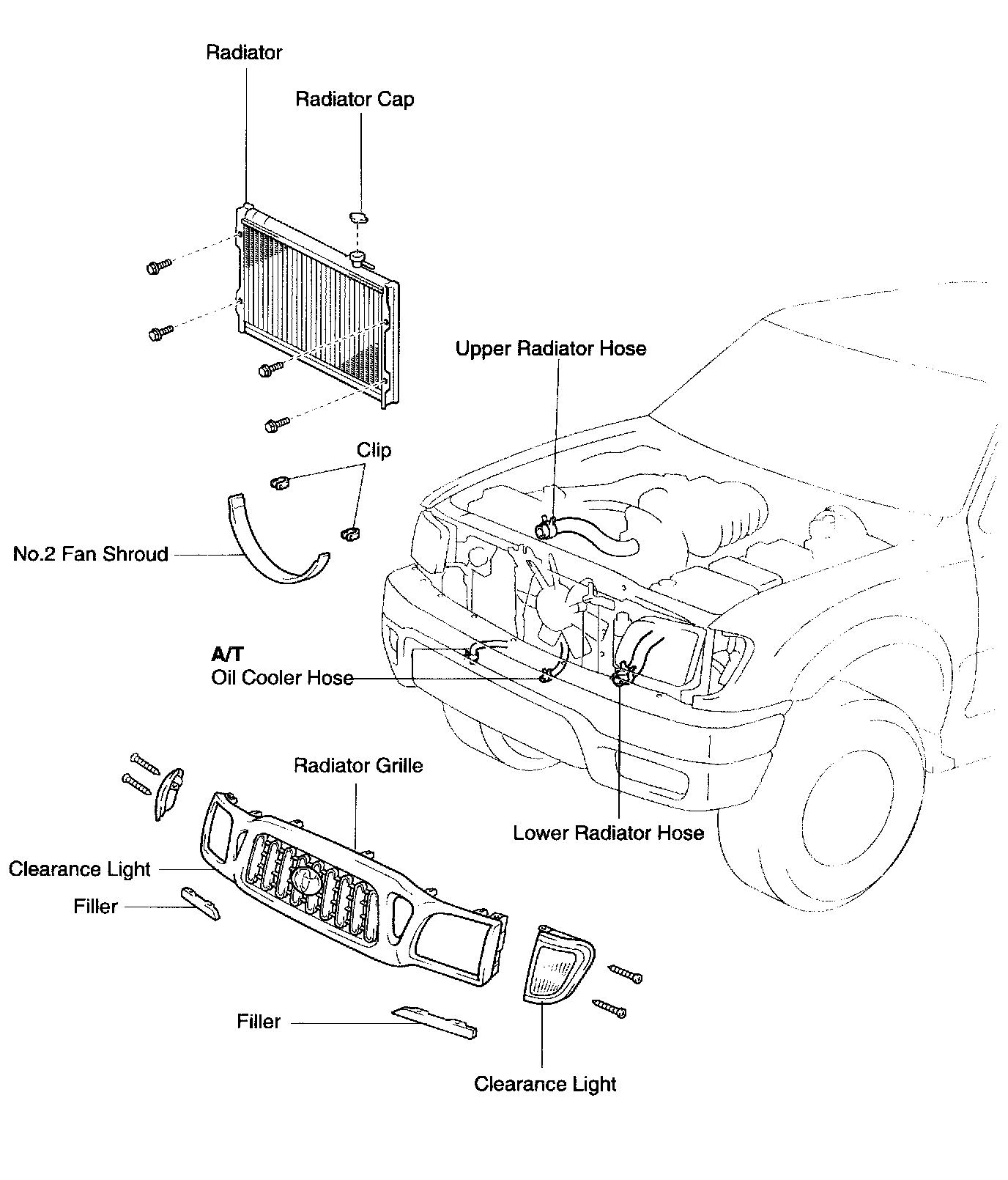 Radiator

Radiator Cap

Upper Radiator Hose

Clip

No.2 Fan Shroud

A/T
Oil Cooler Hose

Radiator Grille

Lower Radiator Hose

Clearance Light

Filler

Filler

Clearance Light