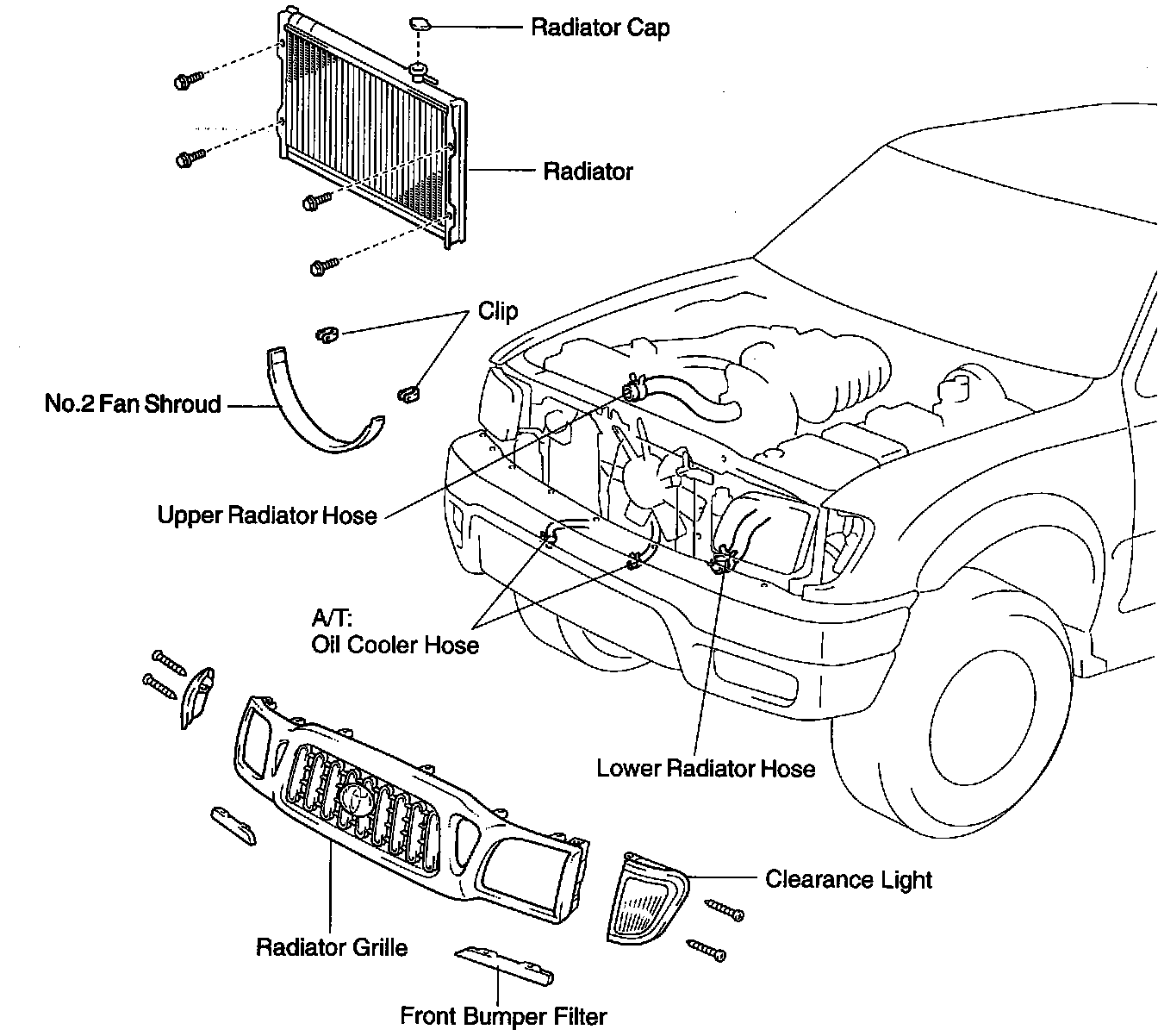 Radiator Cap

Radiator

Clip

No.2 Fan Shroud

Upper Radiator Hose

A/T:
Oil Cooler Hose

Lower Radiator Hose

Clearance Light

Radiator Grille

Front Bumper Filter